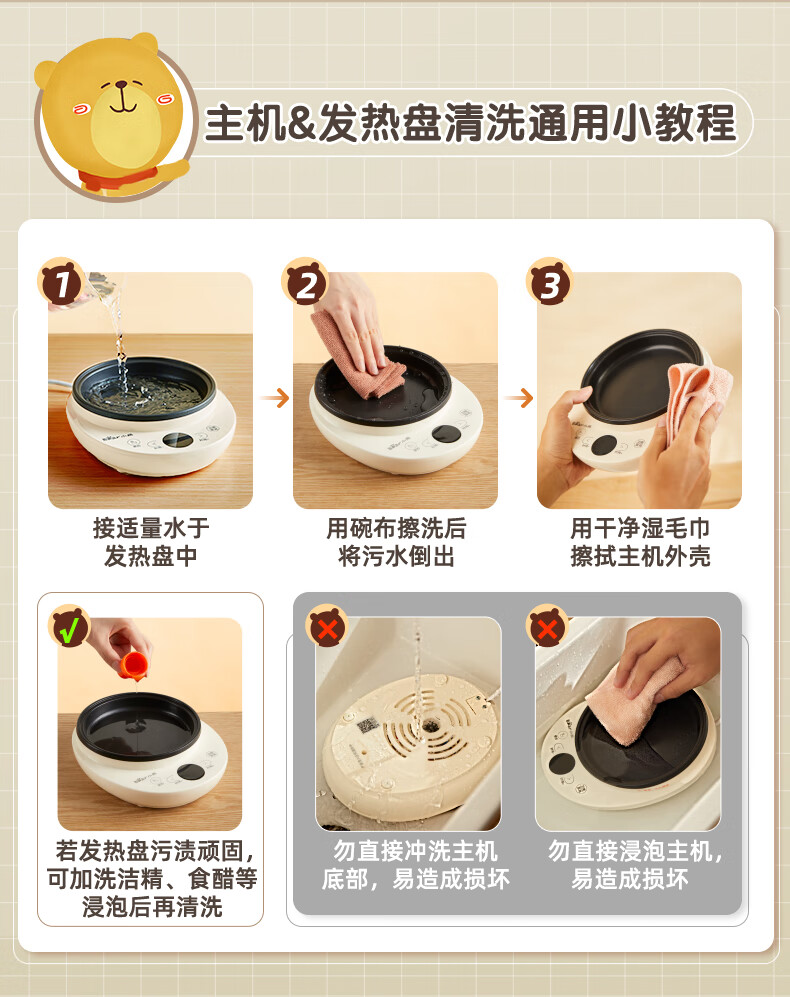 主机&发热盘清洗通用小教程

1
接适量水于发热盘中

2
用碗布擦洗后将污水倒出

3
用干净湿毛巾擦拭主机外壳

若发热盘污渍顽固，可加洗洁精、食醋等浸泡后再清洗

勿直接冲洗主机底部，易造成损坏

勿直接浸泡主机，易造成损坏