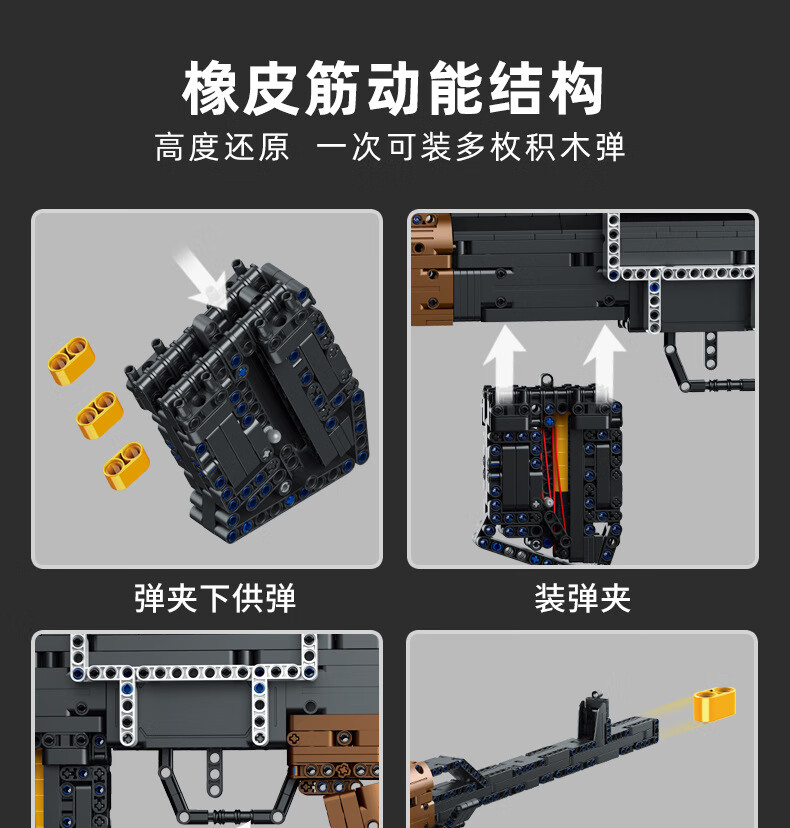 橡皮筋动能结构

高度还原　一次可装多枚积木弹

弹夹下供弹

装弹夹