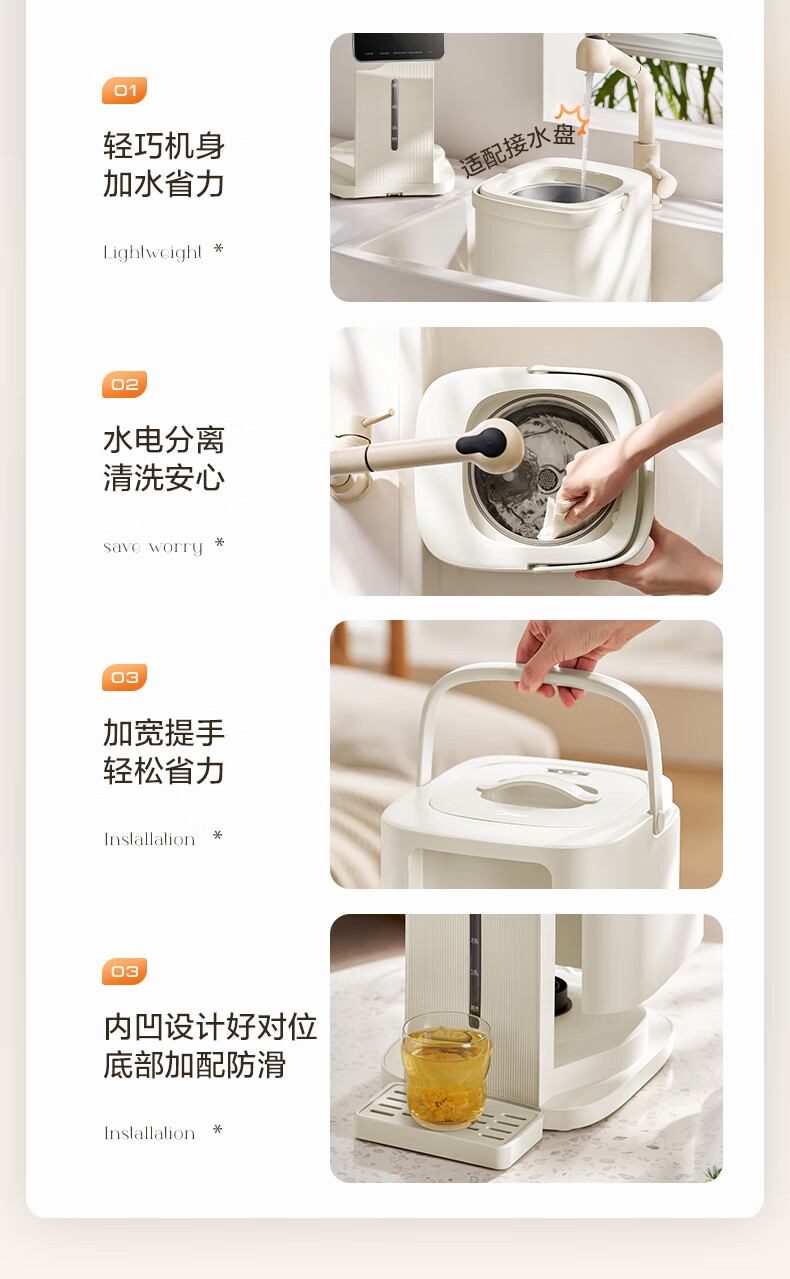 01

轻巧机身
加水省力

Lightweight *

适配接水盘

02

水电分离
清洗安心

save worry *

03

加宽提手
轻松省力

Installation *

03

内凹设计好对位
底部加配防滑

Installation *