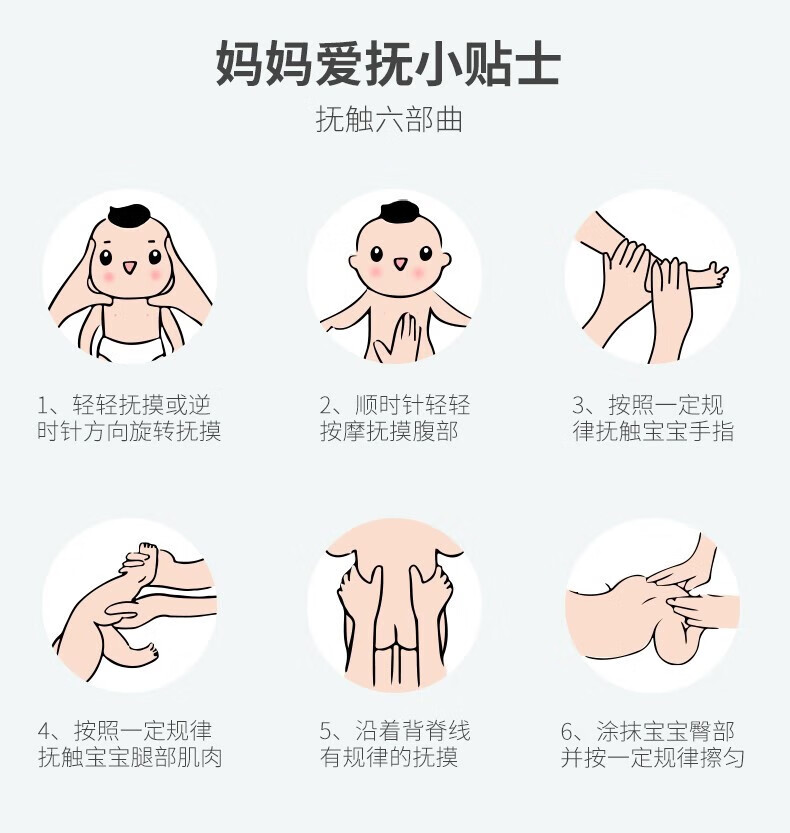 妈妈爱抚小贴士

抚触六部曲

1、轻轻抚摸或逆时针方向旋转抚摸

2、顺时针轻轻按摩抚摸腹部

3、按照一定规律抚触宝宝手指

4、按照一定规律抚触宝宝腿部肌肉

5、沿着背脊线有规律的抚摸

6、涂抹宝宝臀部并按一定规律擦匀