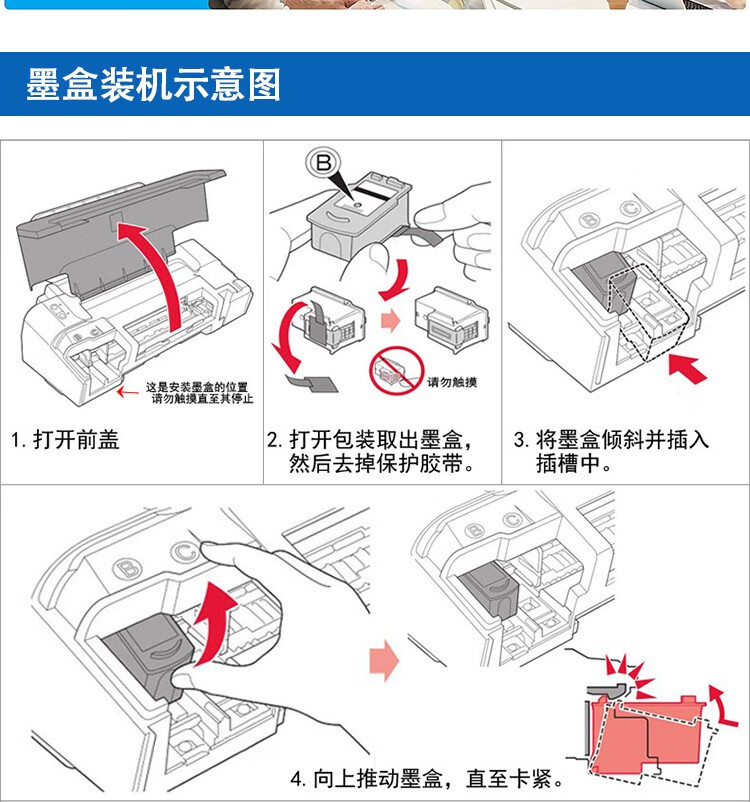 墨盒装机示意图

这是安装墨盒的位置
请勿触摸直至其停止

1. 打开前盖

B

请勿触摸

2. 打开包装取出墨盒，然后去掉保护胶带。

B C

3. 将墨盒倾斜并插入插槽中。

B C

B C

4. 向上推动墨盒，直至卡紧。