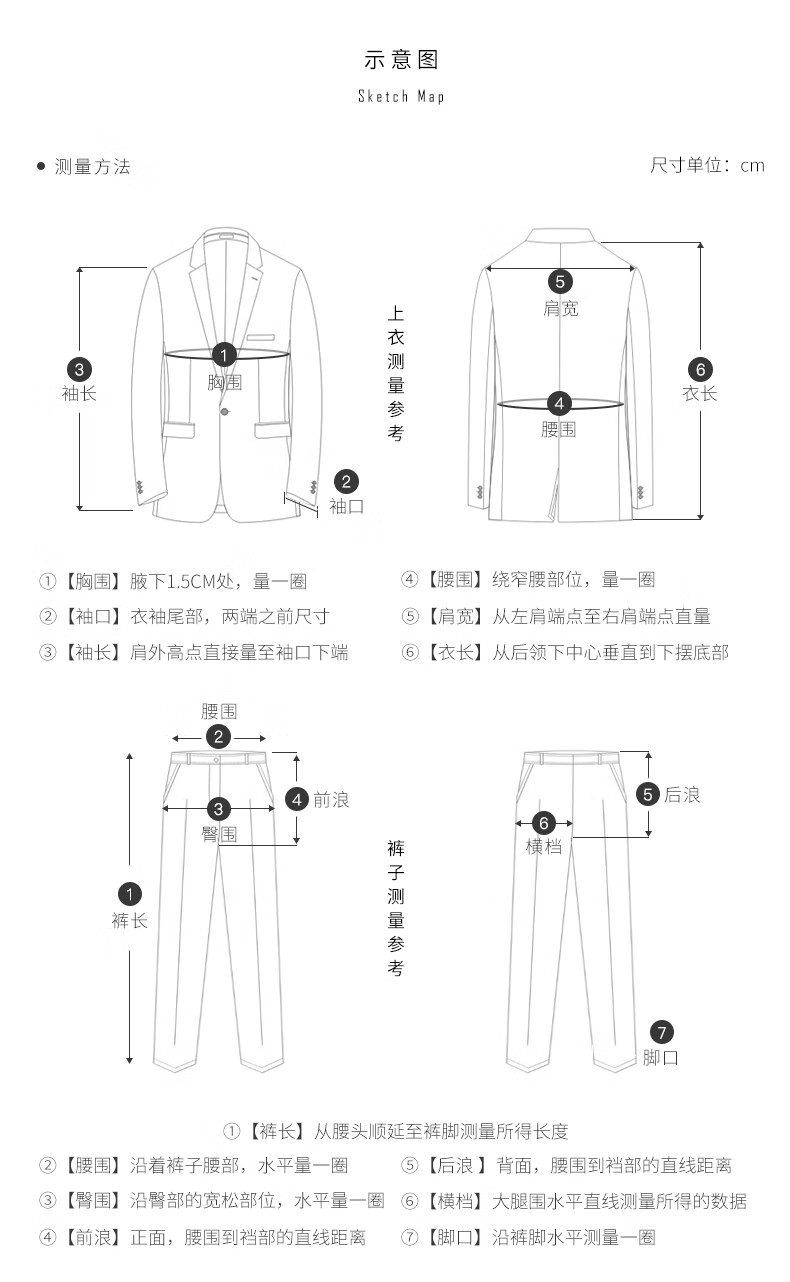 示意图

Sketch Map

● 测量方法

尺寸单位：cm

3
袖长

1
胸围

2
袖口

上衣测量参考

5
肩宽

4
腰围

6
衣长

①【胸围】腋下1.5CM处，量一圈

②【袖口】衣袖尾部，两端之前尺寸

③【袖长】肩外高点直接量至袖口下端

④【腰围】绕窄腰部位，量一圈

⑤【肩宽】从左肩端点至右肩端点直量

⑥【衣长】从后领下中心垂直到下摆底部

腰围
2

3
臀围

4 前浪

1
裤长

裤子测量参考

5 后浪

6
横档

7
脚口

①【裤长】从腰头顺延至裤脚测量所得长度

②【腰围】沿着裤子腰部，水平量一圈

③【臀围】沿臀部的宽松部位，水平量一圈

④【前浪】正面，腰围到裆部的直线距离

⑤【后浪 】背面，腰围到裆部的直线距离

⑥【横档】大腿围水平直线测量所得的数据

⑦【脚口】沿裤脚水平测量一圈