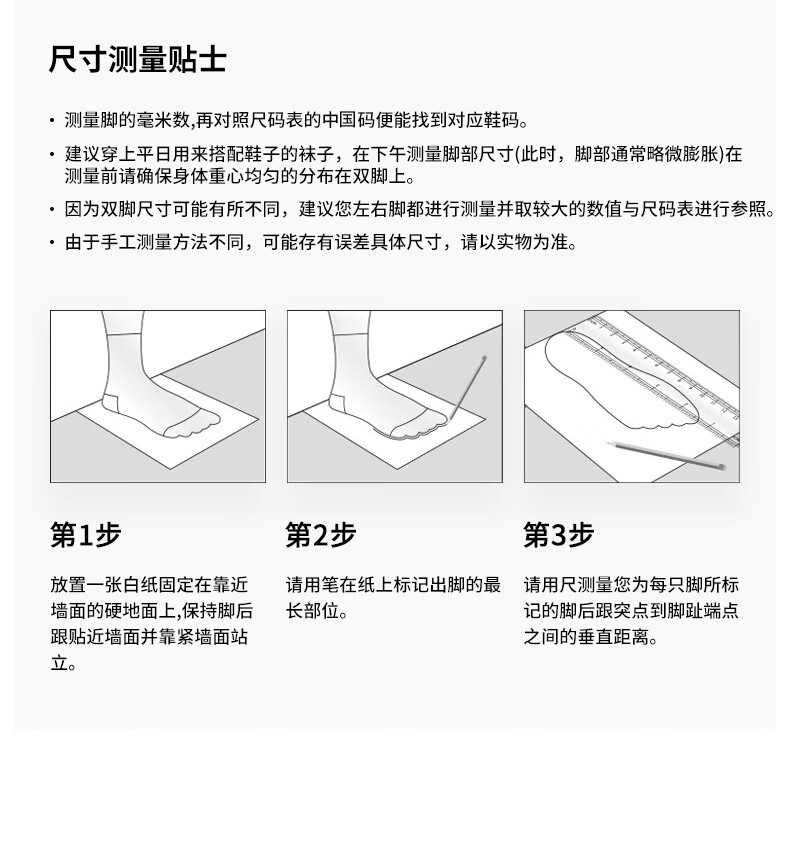 尺寸测量贴士

• 测量脚的毫米数,再对照尺码表的中国码便能找到对应鞋码。

• 建议穿上平日用来搭配鞋子的袜子，在下午测量脚部尺寸(此时，脚部通常略微膨胀)在测量前请确保身体重心均匀的分布在双脚上。

• 因为双脚尺寸可能有所不同，建议您左右脚都进行测量并取较大的数值与尺码表进行参照。

• 由于手工测量方法不同，可能存有误差具体尺寸，请以实物为准。

第1步

放置一张白纸固定在靠近墙面的硬地面上,保持脚后跟贴近墙面并靠紧墙面站立。

第2步

请用笔在纸上标记出脚的最长部位。

第3步

请用尺测量您为每只脚所标记的脚后跟突点到脚趾端点之间的垂直距离。