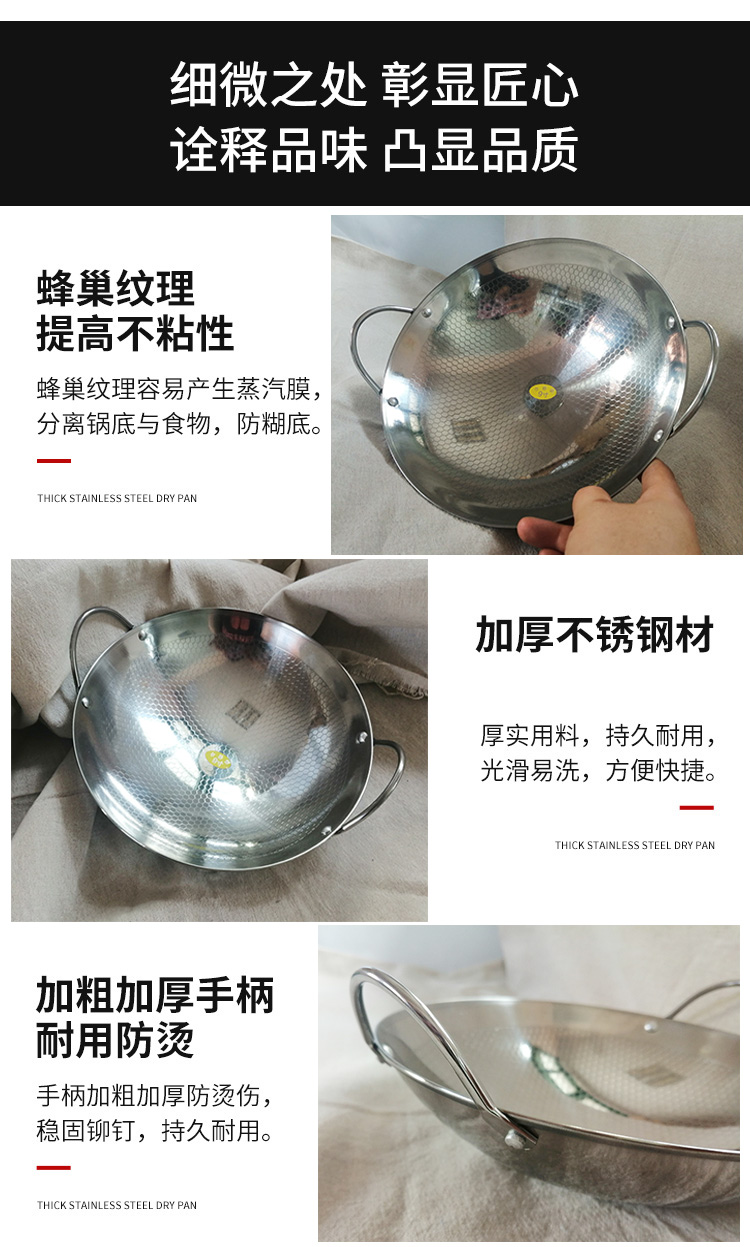 细微之处 彰显匠心
诠释品味 凸显品质

蜂巢纹理
提高不粘性

蜂巢纹理容易产生蒸汽膜，分离锅底与食物，防糊底。

THICK STAINLESS STEEL DRY PAN

加厚不锈钢材

厚实用料，持久耐用，光滑易洗，方便快捷。

THICK STAINLESS STEEL DRY PAN

加粗加厚手柄
耐用防烫

手柄加粗加厚防烫伤，稳固铆钉，持久耐用。

THICK STAINLESS STEEL DRY PAN