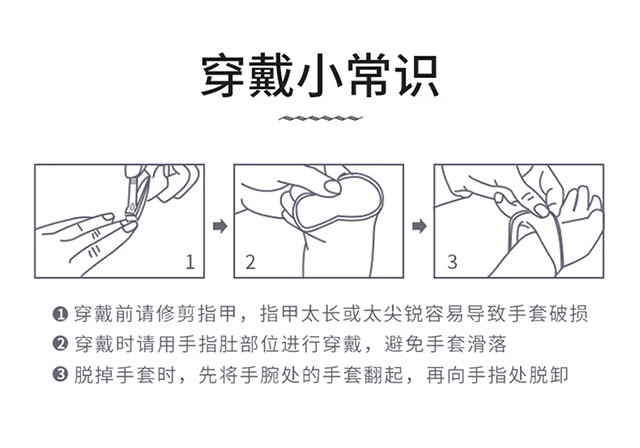 穿戴小常识

1

2

3

❶ 穿戴前请修剪指甲，指甲太长或太尖锐容易导致手套破损
❷ 穿戴时请用手指肚部位进行穿戴，避免手套滑落
❸ 脱掉手套时，先将手腕处的手套翻起，再向手指处脱卸