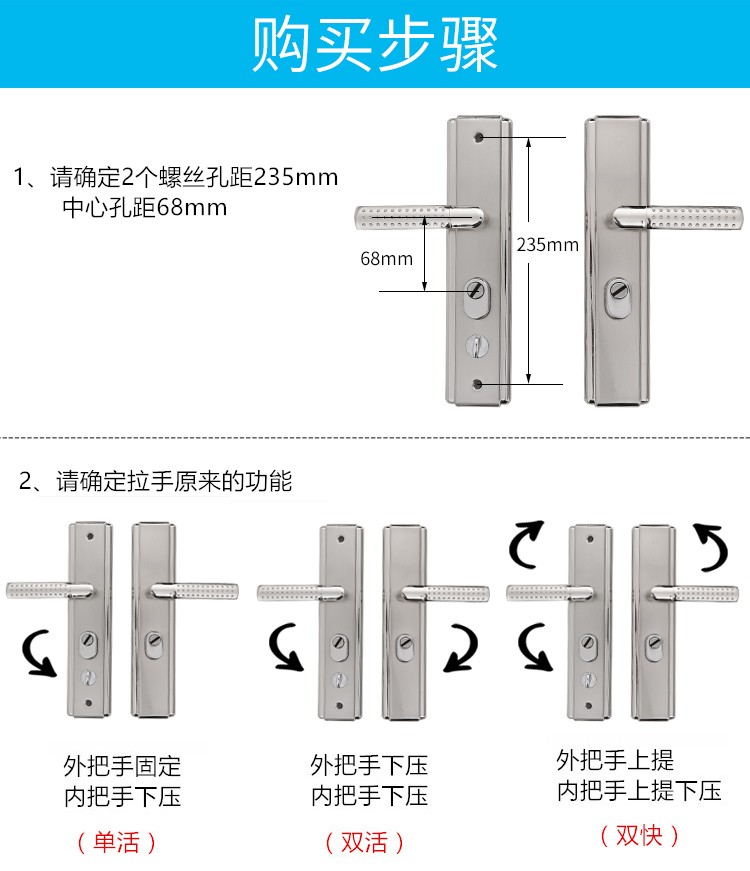 购买步骤

1、请确定2个螺丝孔距235mm
中心孔距68mm

68mm

235mm

2、请确定拉手原来的功能

外把手固定
内把手下压

（单活）

外把手下压
内把手下压

（双活）

外把手上提
内把手上提下压

（双快）