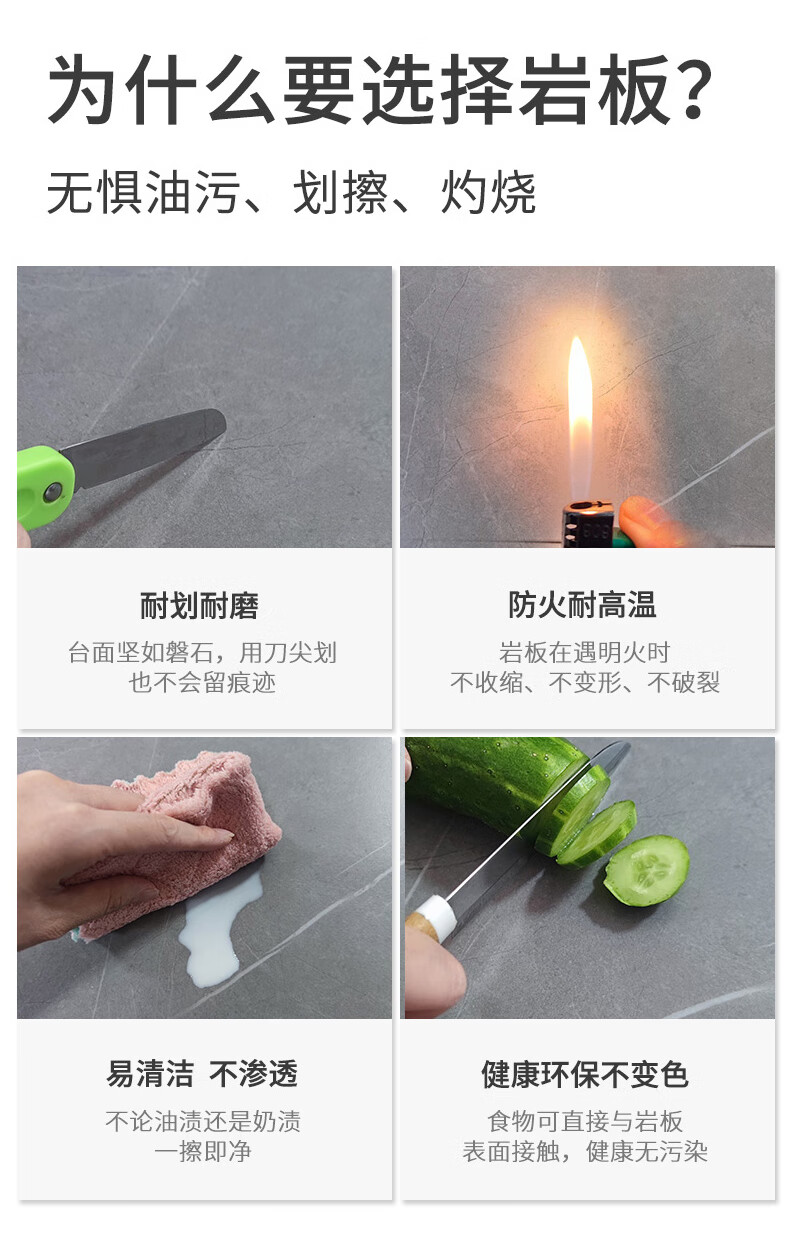 为什么要选择岩板?

无惧油污、划擦、灼烧

耐划耐磨

台面坚如磐石，用刀尖划也不会留痕迹

防火耐高温

岩板在遇明火时不收缩、不变形、不破裂

易清洁 不渗透

不论油渍还是奶渍一擦即净

健康环保不变色

食物可直接与岩板表面接触，健康无污染