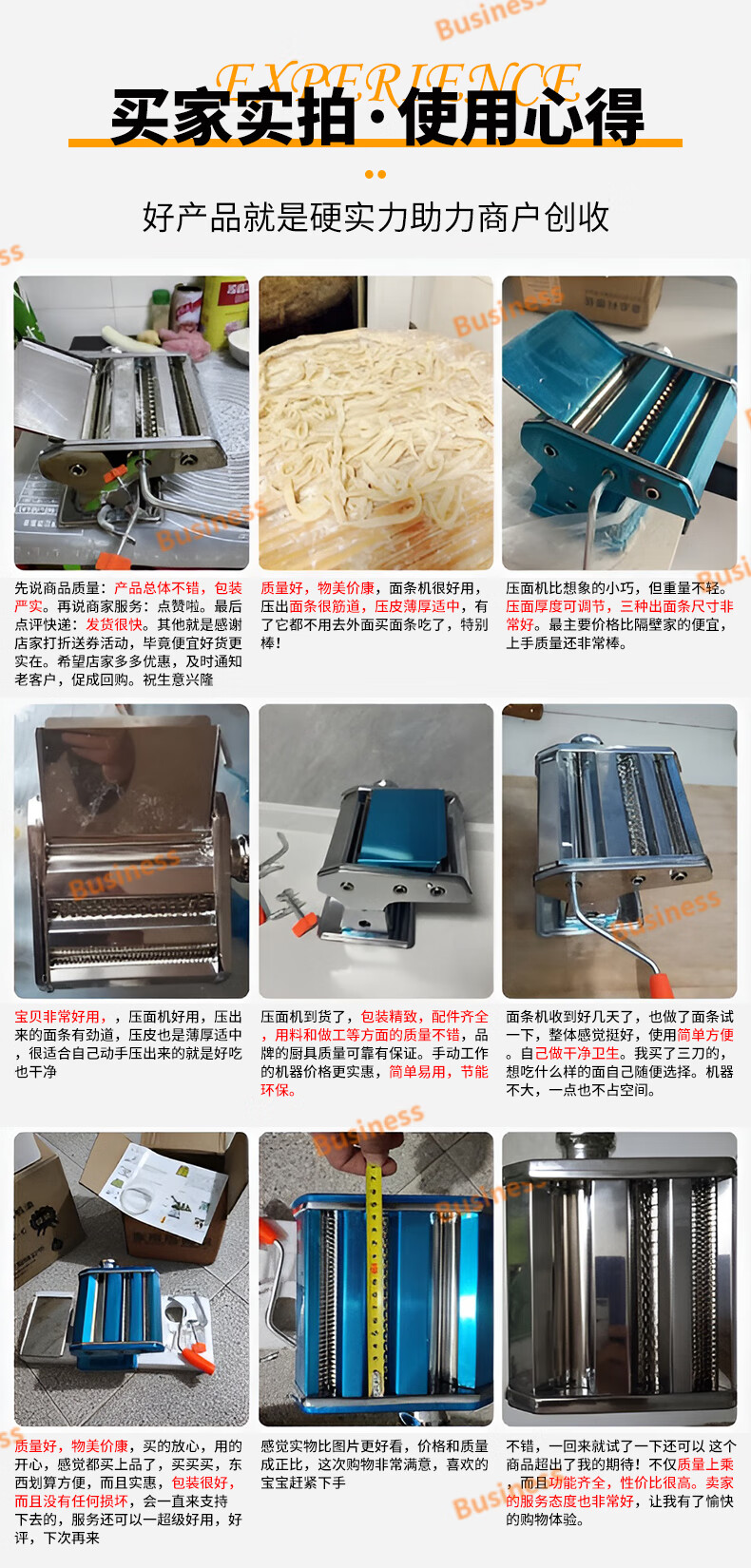 Business

EXPERIENCE
买家实拍·使用心得

好产品就是硬实力助力商户创收

先说商品质量：产品总体不错，包装严实。再说商家服务：点赞啦。最后点评快递：发货很快。其他就是感谢店家打折送券活动，毕竟便宜好货更实在。希望店家多多优惠，及时通知老客户，促成回购。祝生意兴隆

质量好，物美价廉，面条机很好用，压出面条很筋道，压皮薄厚适中，有了它都不用去外面买面条吃了，特别棒！

压面机比想象的小巧，但重量不轻。压面厚度可调节，三种出面条尺寸非常好。最主要价格比隔壁家的便宜，上手质量还非常棒。

宝贝非常好用，，压面机好用，压出来的面条有劲道，压皮也是薄厚适中，很适合自己动手压出来的就是好吃也干净

压面机到货了，包装精致，配件齐全，用料和做工等方面的质量不错，品牌的厨具质量可靠有保证。手动工作的机器价格更实惠，简单易用，节能环保。

面条机收到好几天了，也做了面条试一下，整体感觉挺好，使用简单方便。自己做干净卫生。我买了三刀的，想吃什么样的面自己随便选择。机器不大，一点也不占空间。

质量好，物美价廉，买的放心，用的开心，感觉都买上品了，买买买，东西划算方便，而且实惠，包装很好，而且没有任何损坏，会一直来支持下去的，服务还可以一超级好用，好评，下次再来

感觉实物比图片更好看，价格和质量成正比，这次购物非常满意，喜欢的宝宝赶紧下手

不错，一回来就试了一下还可以 这个商品超出了我的期待！不仅质量上乘，而且功能齐全，性价比很高。卖家的服务态度也非常好，让我有了愉快的购物体验。