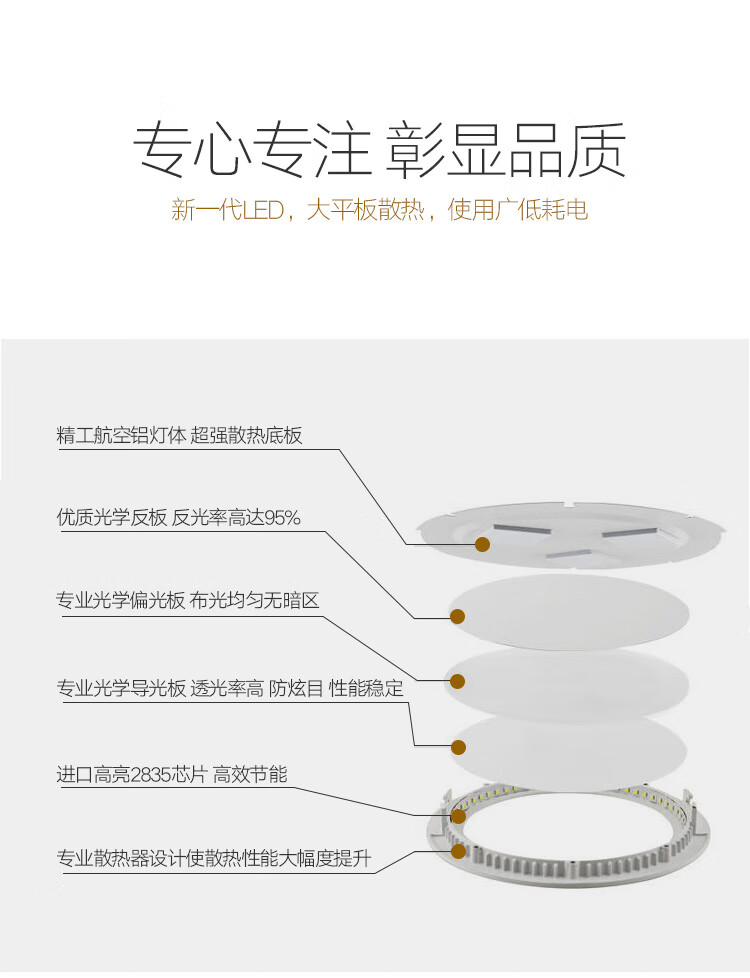 专心专注 彰显品质

新一代LED，大平板散热，使用广低耗电

精工航空铝灯体 超强散热底板

优质光学反板 反光率高达95%

专业光学偏光板 布光均匀无暗区

专业光学导光板 透光率高 防炫目 性能稳定

进口高亮2835芯片 高效节能

专业散热器设计使散热性能大幅度提升