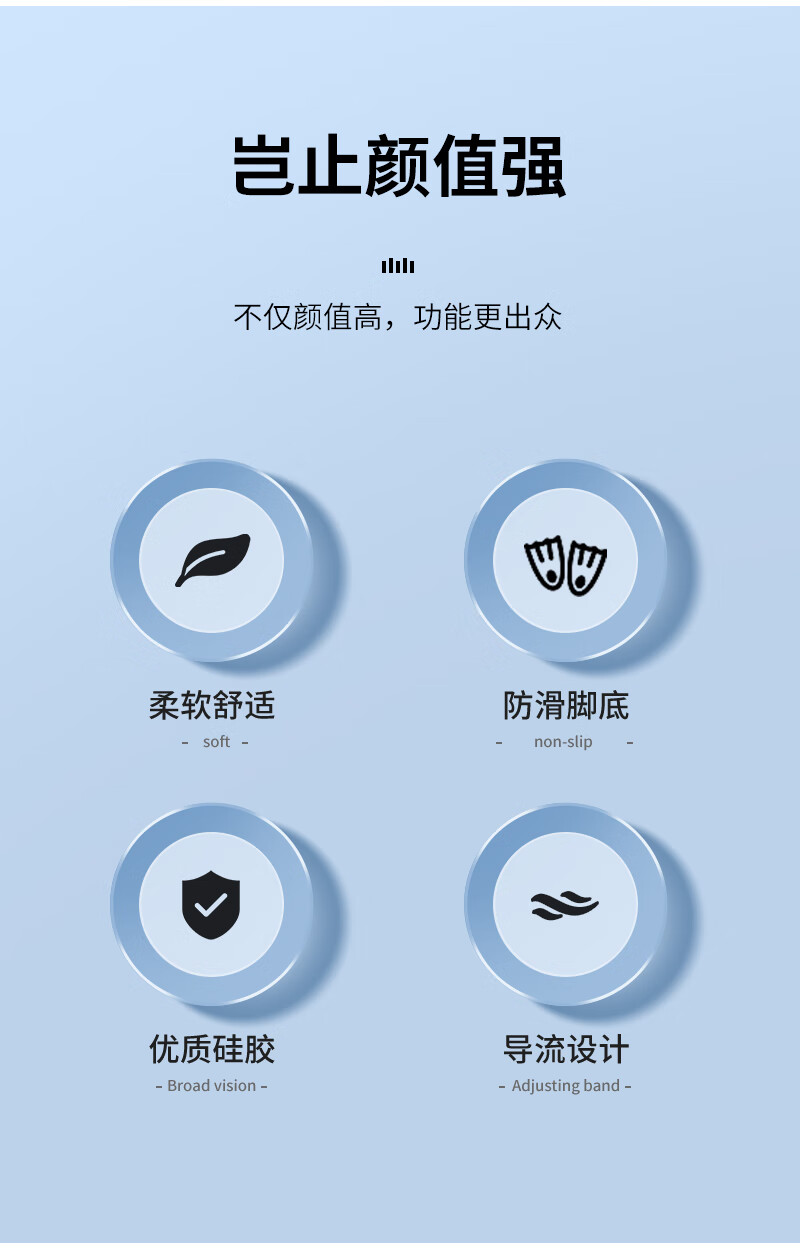 岂止颜值强

不仅颜值高，功能更出众

柔软舒适
- soft -

防滑脚底
- non-slip -

优质硅胶
- Broad vision -

导流设计
- Adjusting band -