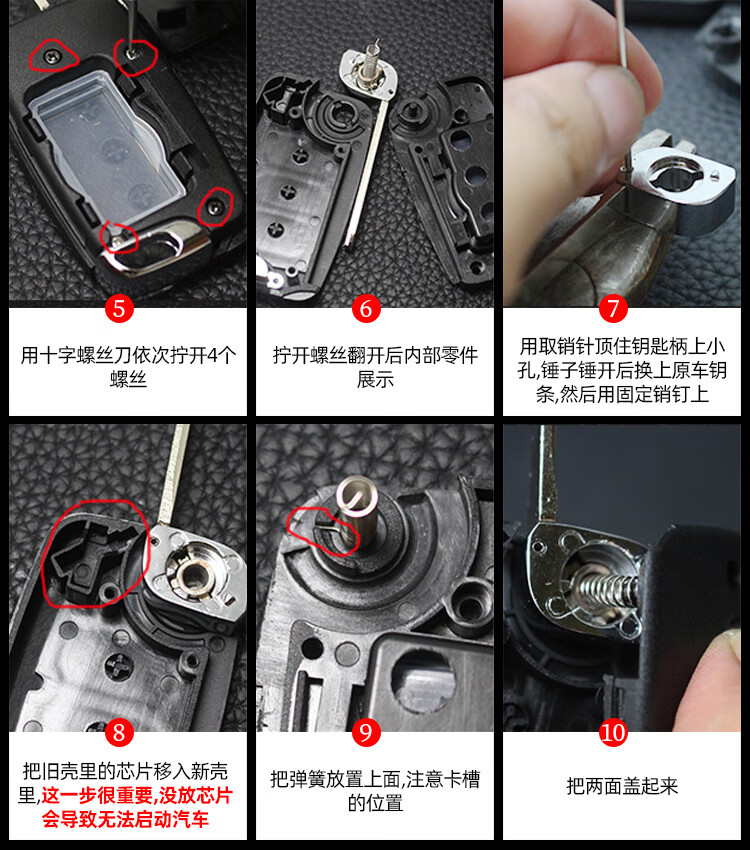 5

用十字螺丝刀依次拧开4个螺丝

6

拧开螺丝翻开后内部零件展示

7

用取销针顶住钥匙柄上小孔,锤子锤开后换上原车钥条,然后用固定销钉上

8

把旧壳里的芯片移入新壳里,这一步很重要,没放芯片会导致无法启动汽车

9

把弹簧放置上面,注意卡槽的位置

10

把两面盖起来