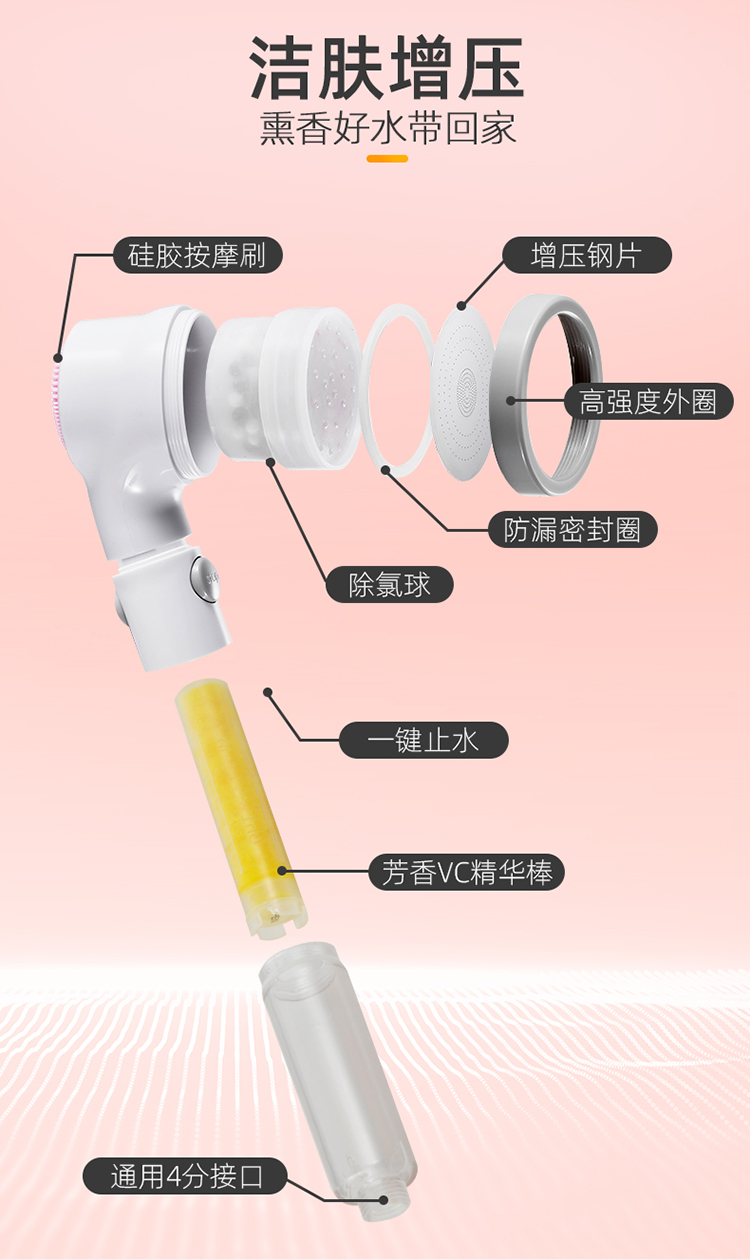 洁肤增压
熏香好水带回家

硅胶按摩刷

增压钢片

高强度外圈

防漏密封圈

除氯球

一键止水

芳香VC精华棒

通用4分接口