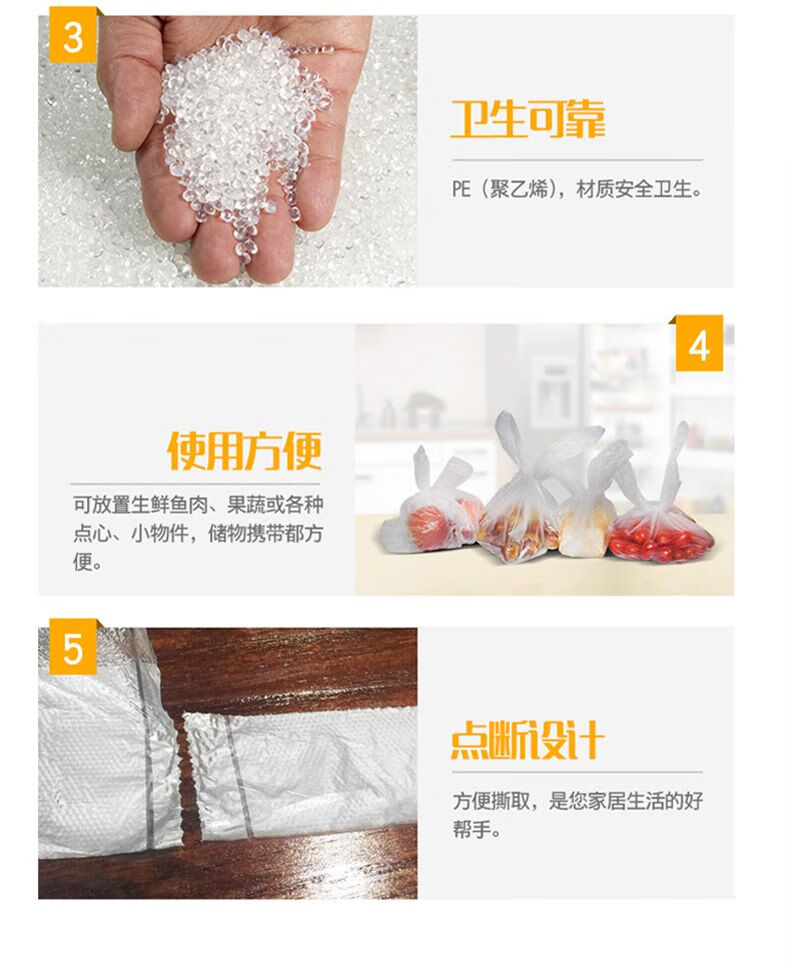 3

卫生可靠

PE（聚乙烯），材质安全卫生。

4

使用方便

可放置生鲜鱼肉、果蔬或各种点心、小物件，储物携带都方便。

5

点断设计

方便撕取，是您家居生活的好帮手。