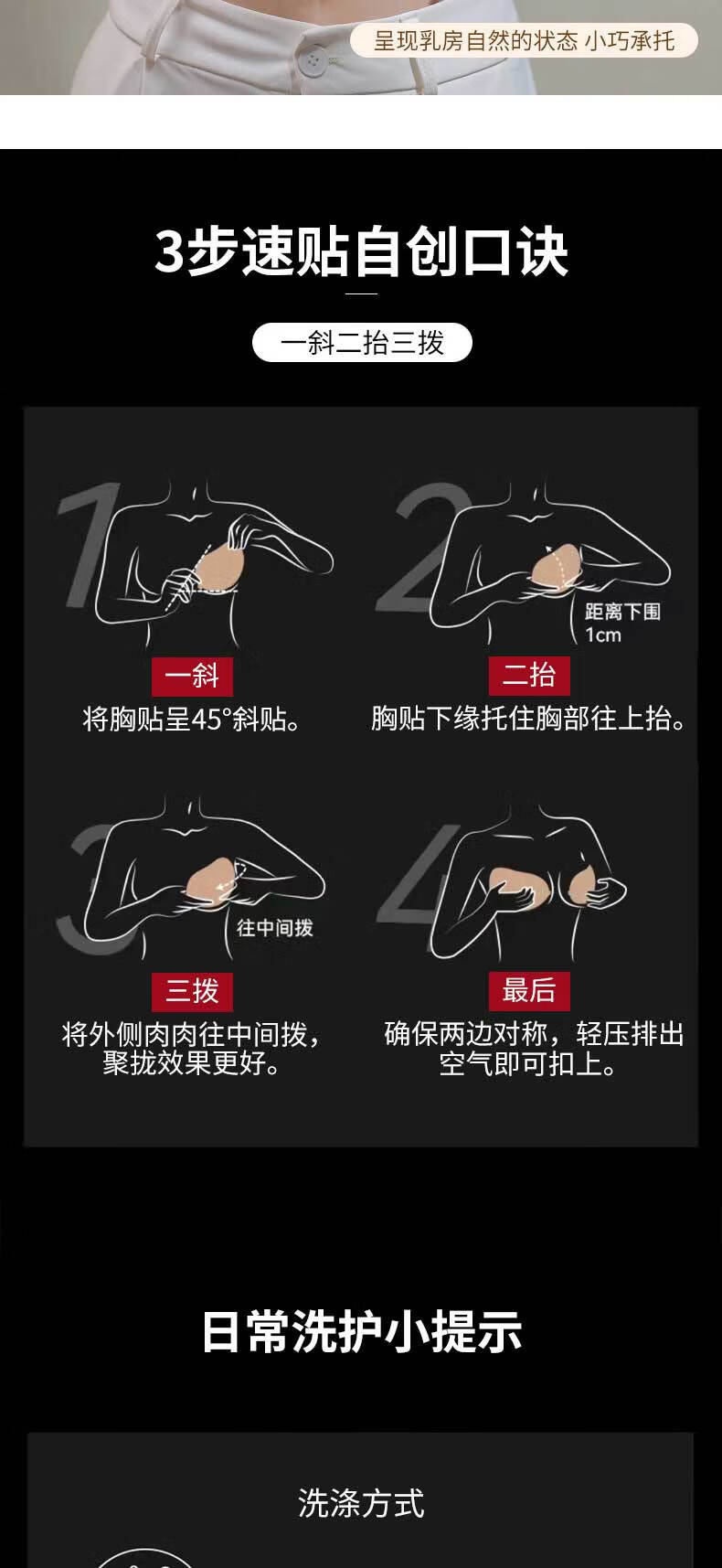 呈现乳房自然的状态 小巧承托

3步速贴自创口诀

一斜二抬三拨

1

一斜

将胸贴呈45°斜贴。

2

距离下围 1cm

二抬

胸贴下缘托住胸部往上抬。

3

往中间拨

三拨

将外侧肉肉往中间拨，聚拢效果更好。

4

最后

确保两边对称，轻压排出空气即可扣上。

日常洗护小提示

洗涤方式