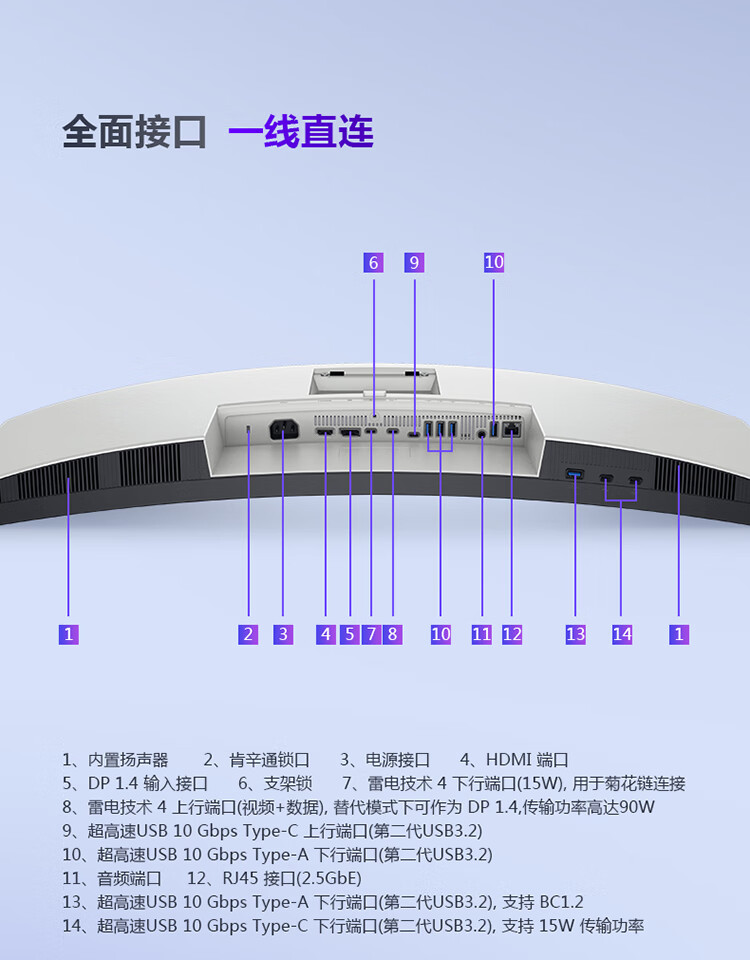 全面接口 一线直连

6 9 10

1 2 3 4 5 7 8 10 11 12 13 14 1

1、内置扬声器 2、肯辛通锁口 3、电源接口 4、HDMI 端口
5、DP 1.4 输入接口 6、支架锁 7、雷电技术 4 下行端口(15W), 用于菊花链连接
8、雷电技术 4 上行端口(视频+数据), 替代模式下可作为 DP 1.4,传输功率高达90W
9、超高速USB 10 Gbps Type-C 上行端口(第二代USB3.2)
10、超高速USB 10 Gbps Type-A 下行端口(第二代USB3.2)
11、音频端口 12、RJ45 接口(2.5GbE)
13、超高速USB 10 Gbps Type-A 下行端口(第二代USB3.2), 支持 BC1.2
14、超高速USB 10 Gbps Type-C 下行端口(第二代USB3.2), 支持 15W 传输功率