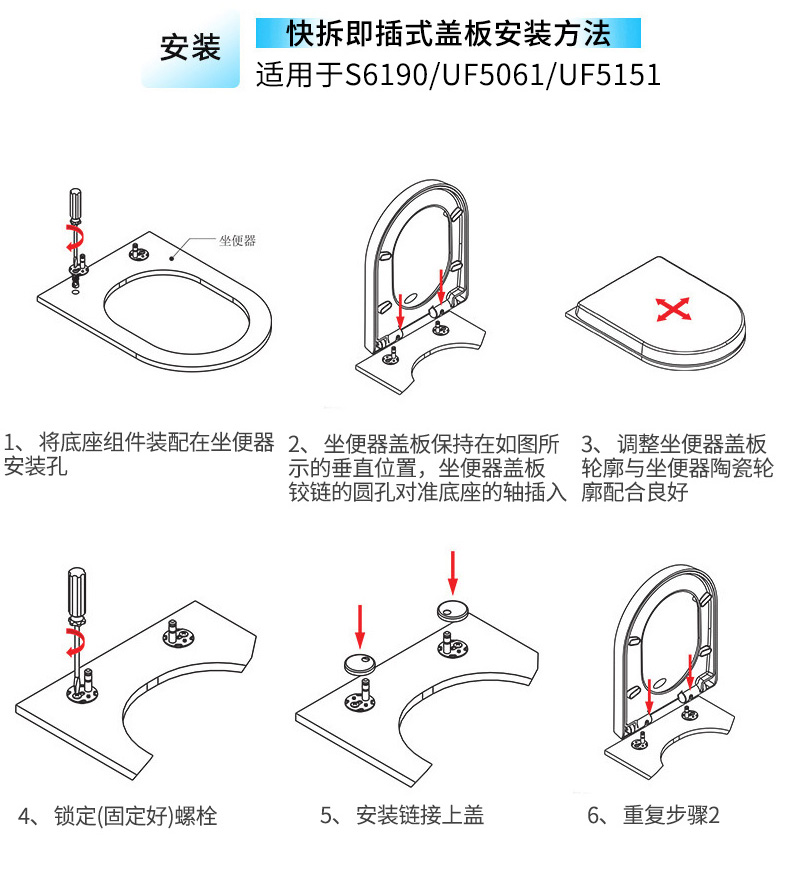 安装

快拆即插式盖板安装方法

适用于S6190/UF5061/UF5151

坐便器

1、将底座组件装配在坐便器安装孔

2、坐便器盖板保持在如图所示的垂直位置，坐便器盖板铰链的圆孔对准底座的轴插入

3、调整坐便器盖板轮廓与坐便器陶瓷轮廓配合良好

4、锁定(固定好)螺栓

5、安装链接上盖

6、重复步骤2