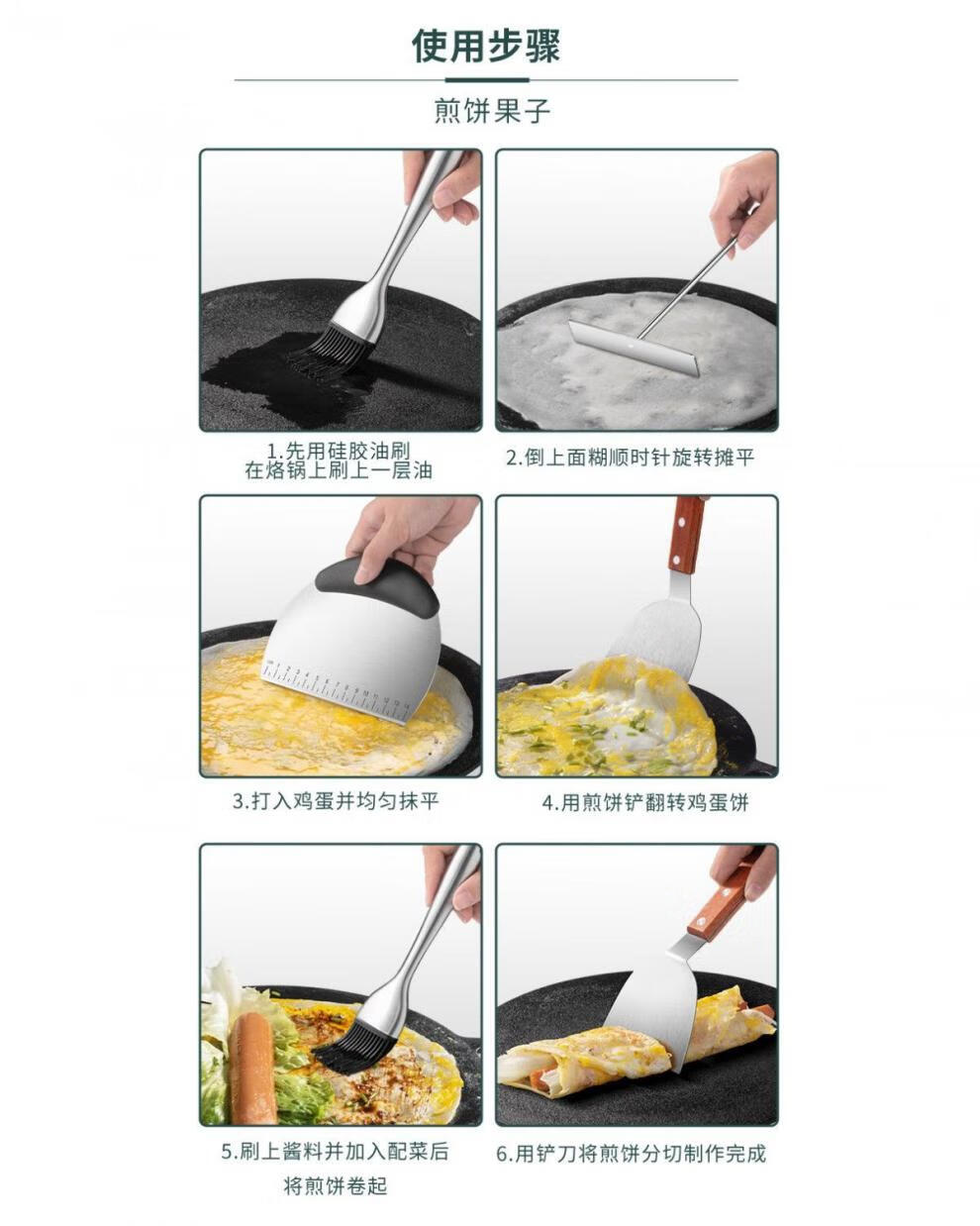 使用步骤

煎饼果子

1.先用硅胶油刷
在烙锅上刷上一层油

2.倒上面糊顺时针旋转摊平

3.打入鸡蛋并均匀抹平

4.用煎饼铲翻转鸡蛋饼

5.刷上酱料并加入配菜后
将煎饼卷起

6.用铲刀将煎饼分切制作完成