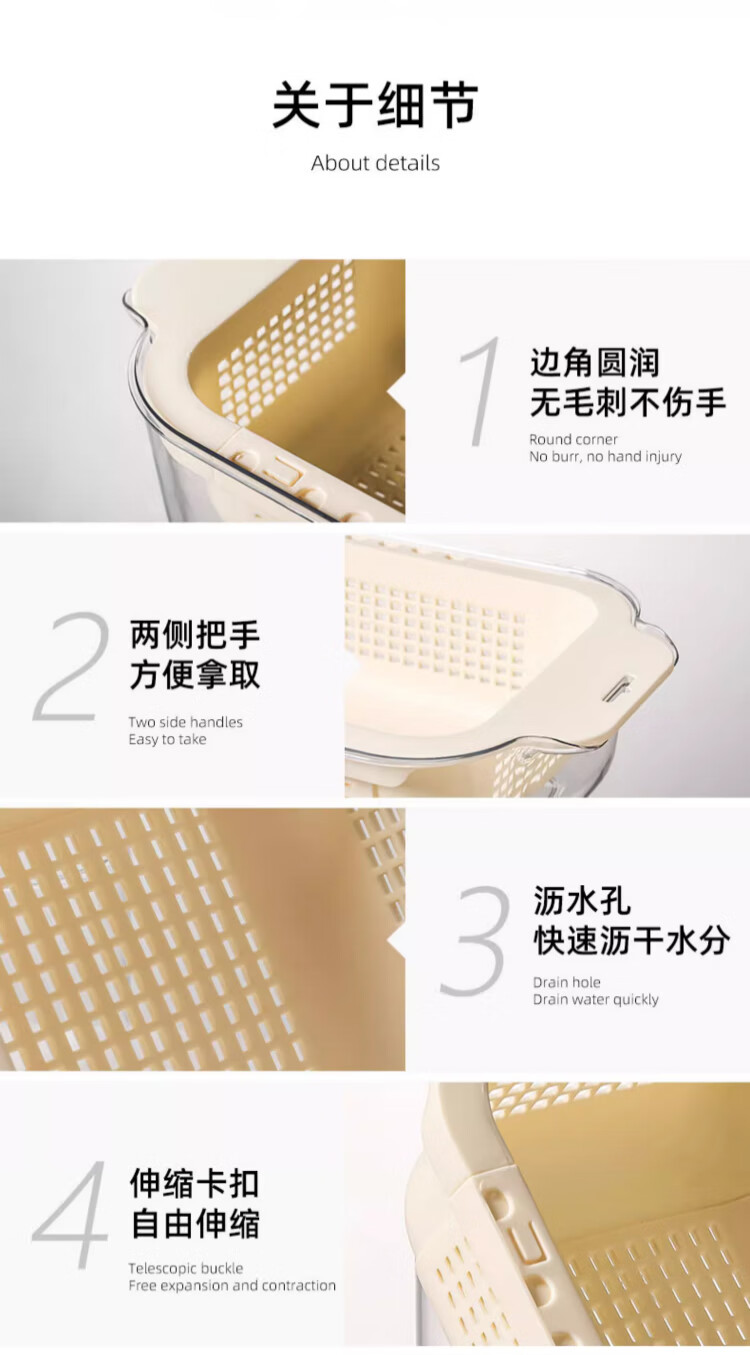 关于细节
About details

1
边角圆润
无毛刺不伤手
Round corner
No burr, no hand injury

2
两侧把手
方便拿取
Two side handles
Easy to take

3
沥水孔
快速沥干水分
Drain hole
Drain water quickly

4
伸缩卡扣
自由伸缩
Telescopic buckle
Free expansion and contraction