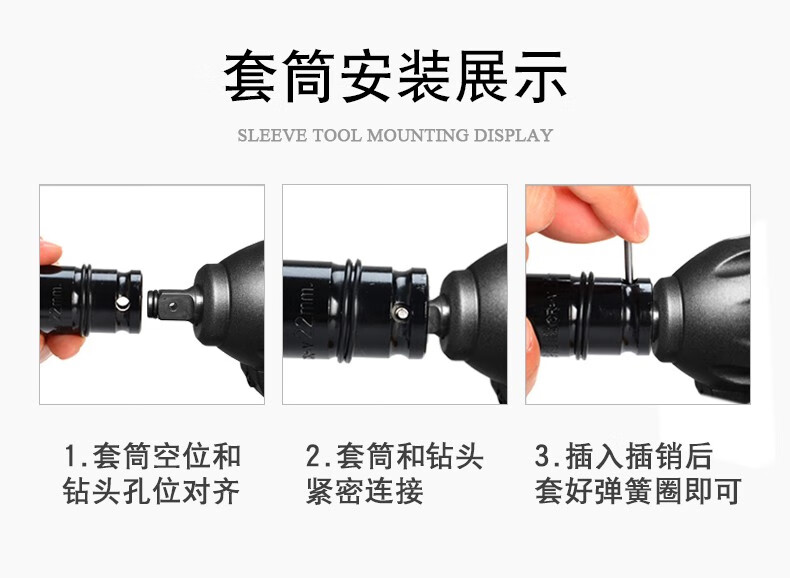 套筒安装展示

SLEEVE TOOL MOUNTING DISPLAY

22mm

22mm

1.套筒空位和钻头孔位对齐

2.套筒和钻头紧密连接

3.插入插销后套好弹簧圈即可