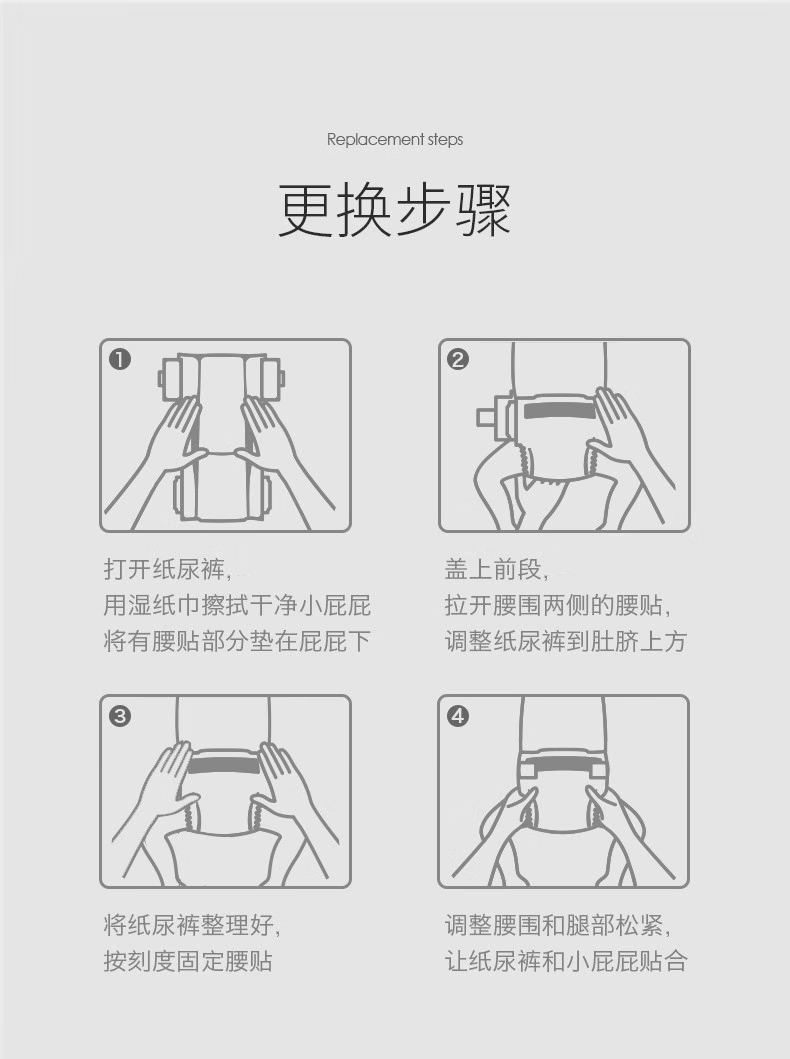 Replacement steps

更换步骤

❶

打开纸尿裤，
用湿纸巾擦拭干净小屁屁
将有腰贴部分垫在屁屁下

❷

盖上前段，
拉开腰围两侧的腰贴，
调整纸尿裤到肚脐上方

❸

将纸尿裤整理好，
按刻度固定腰贴

❹

调整腰围和腿部松紧，
让纸尿裤和小屁屁贴合