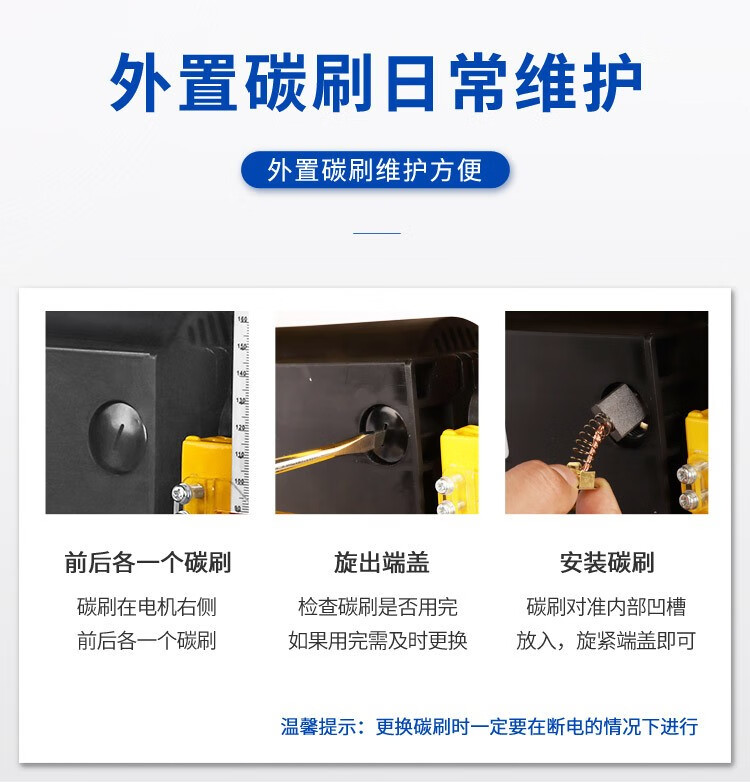 外置碳刷日常维护

外置碳刷维护方便

160
150
140
130
120
110
100

前后各一个碳刷

碳刷在电机右侧
前后各一个碳刷

旋出端盖

检查碳刷是否用完
如果用完需及时更换

安装碳刷

碳刷对准内部凹槽
放入，旋紧端盖即可

温馨提示：更换碳刷时一定要在断电的情况下进行