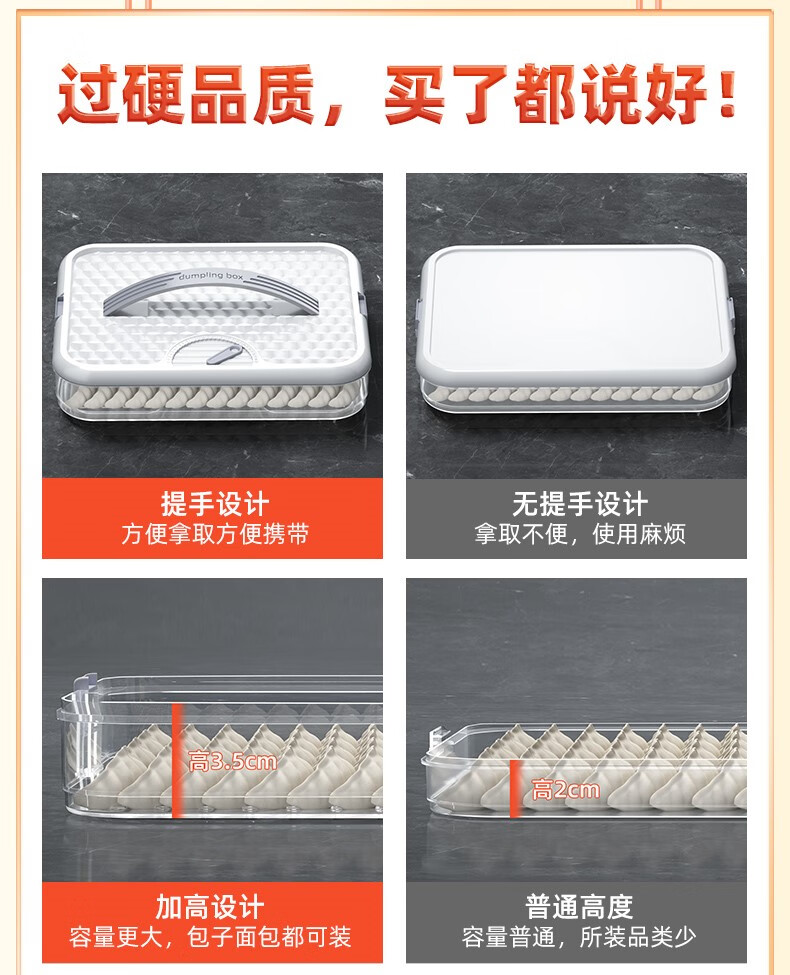 过硬品质，买了都说好！

dumpling box

提手设计
方便拿取方便携带

无提手设计
拿取不便，使用麻烦

高3.5cm

高2cm

加高设计
容量更大，包子面包都可装

普通高度
容量普通，所装品类少