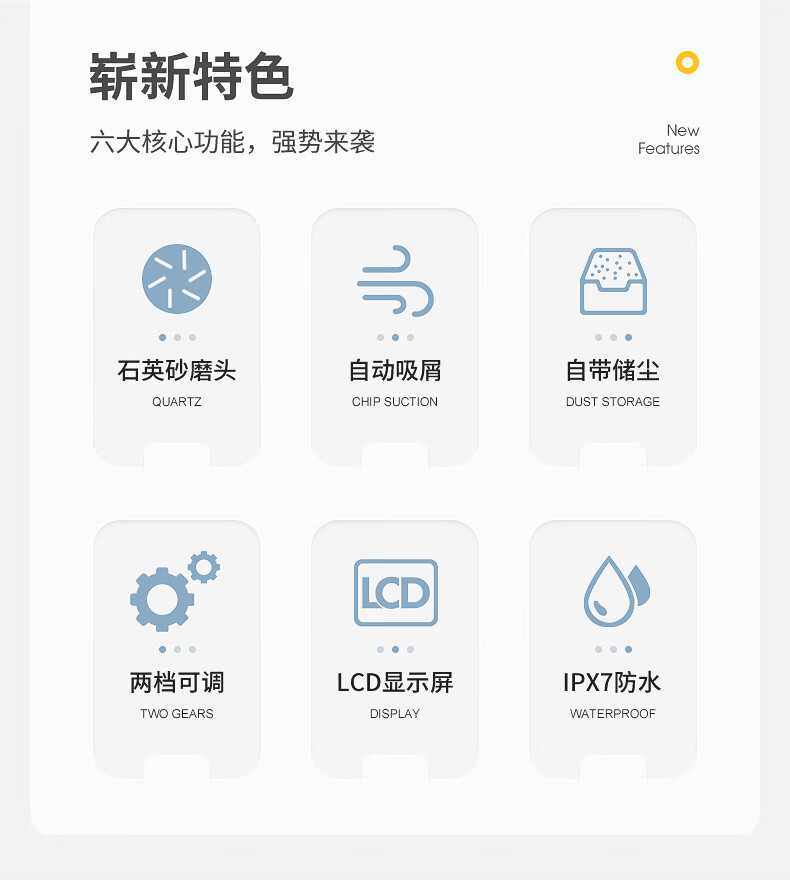 崭新特色

六大核心功能，强势来袭

New
Features

石英砂磨头
QUARTZ

自动吸屑
CHIP SUCTION

自带储尘
DUST STORAGE

两档可调
TWO GEARS

LCD

LCD显示屏
DISPLAY

IPX7防水
WATERPROOF