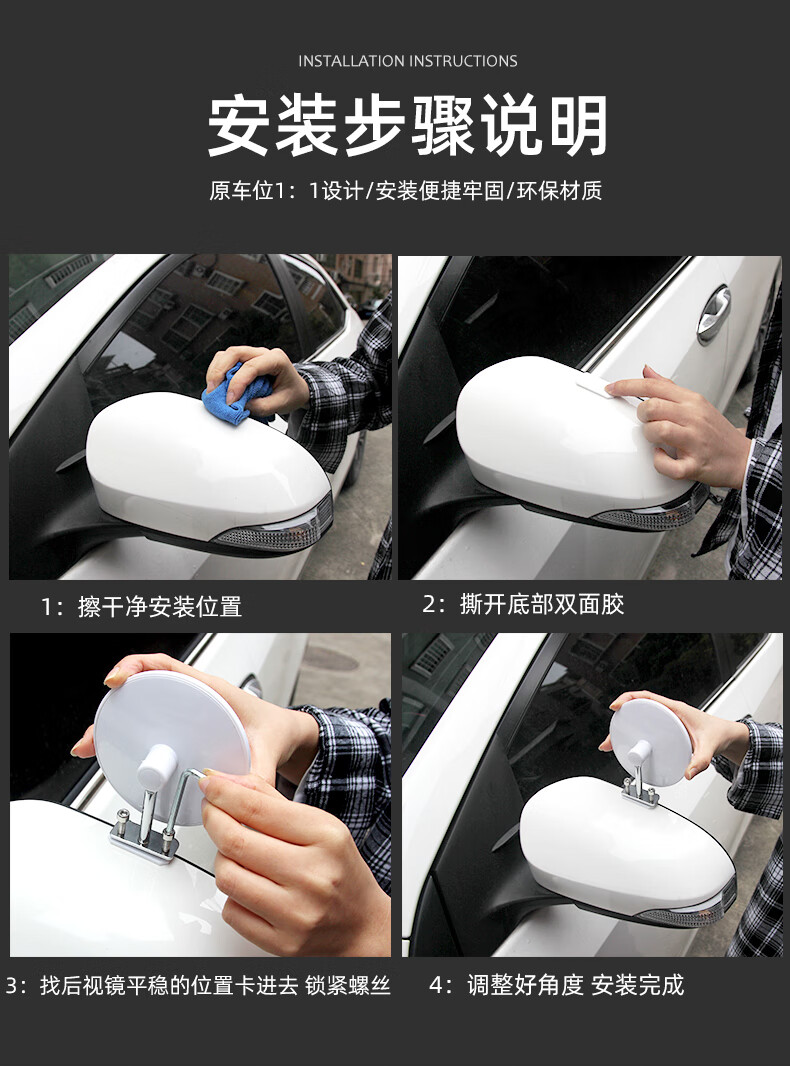 INSTALLATION INSTRUCTIONS

安装步骤说明

原车位1：1设计/安装便捷牢固/环保材质

1：擦干净安装位置

2：撕开底部双面胶

3：找后视镜平稳的位置卡进去 锁紧螺丝

4：调整好角度 安装完成