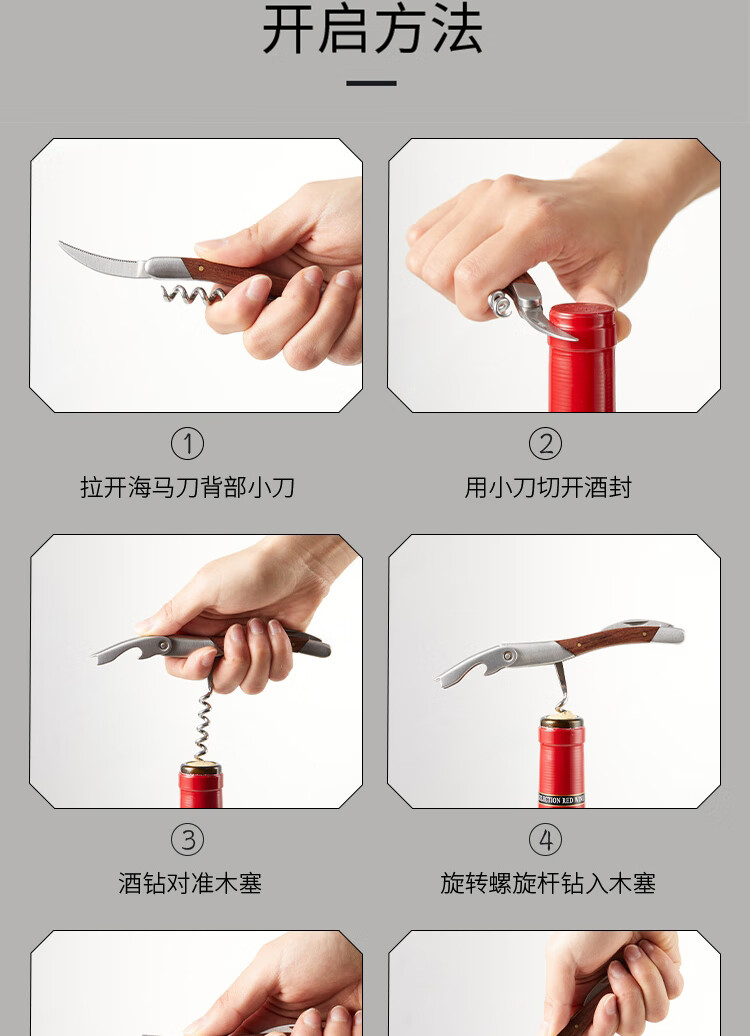 开启方法

①
拉开海马刀背部小刀

②
用小刀切开酒封

③
酒钻对准木塞

④
旋转螺旋杆钻入木塞