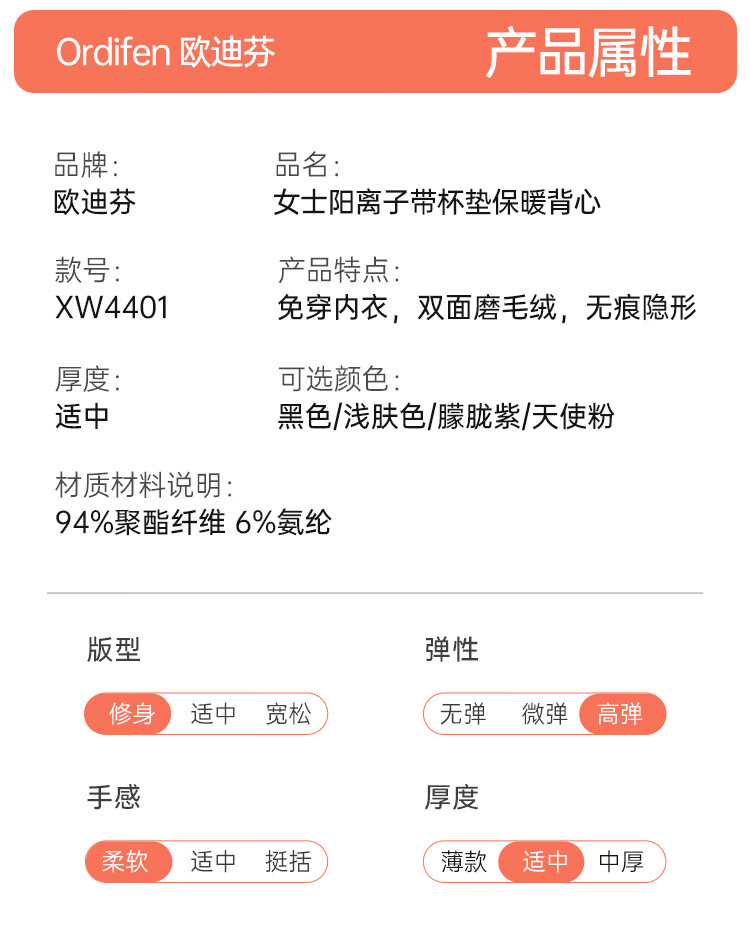 Ordifen 欧迪芬 产品属性

品牌:
欧迪芬

品名:
女士阳离子带杯垫保暖背心

款号:
XW4401

产品特点:
免穿内衣，双面磨毛绒，无痕隐形

厚度:
适中

可选颜色:
黑色/浅肤色/朦胧紫/天使粉

材质材料说明:
94%聚酯纤维 6%氨纶

版型
修身 适中 宽松

弹性
无弹 微弹 高弹

手感
柔软 适中 挺括

厚度
薄款 适中 中厚