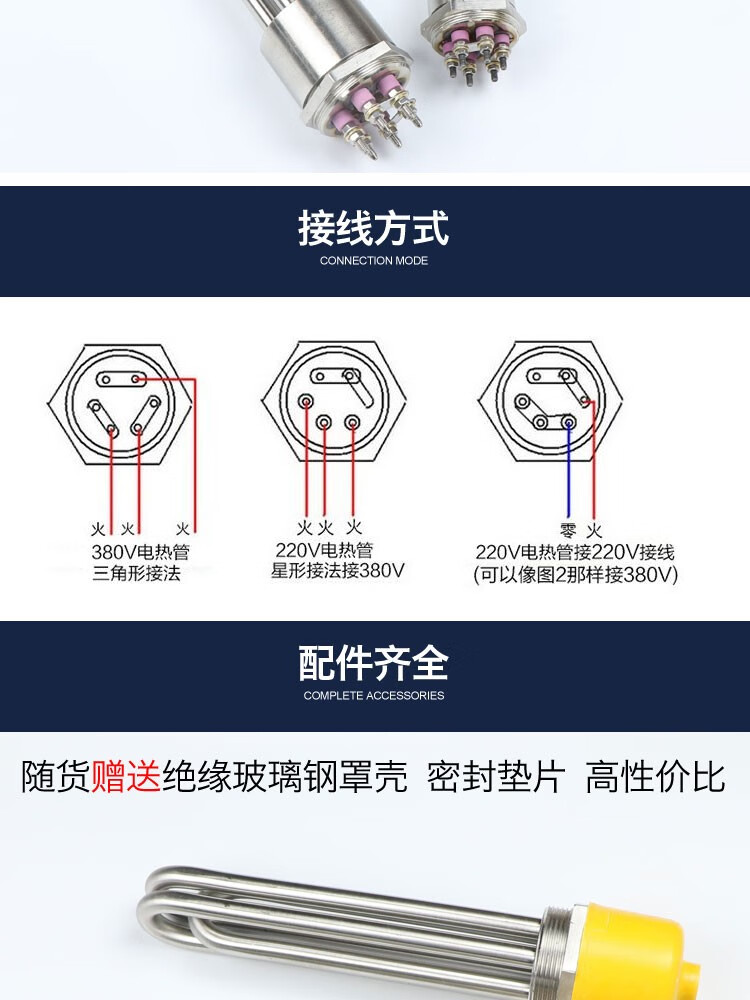 接线方式
CONNECTION MODE

火 火 火
380V电热管
三角形接法

火 火 火
220V电热管
星形接法接380V

零 火
220V电热管接220V接线
(可以像图2那样接380V)

配件齐全
COMPLETE ACCESSORIES

随货赠送绝缘玻璃钢罩壳 密封垫片 高性价比