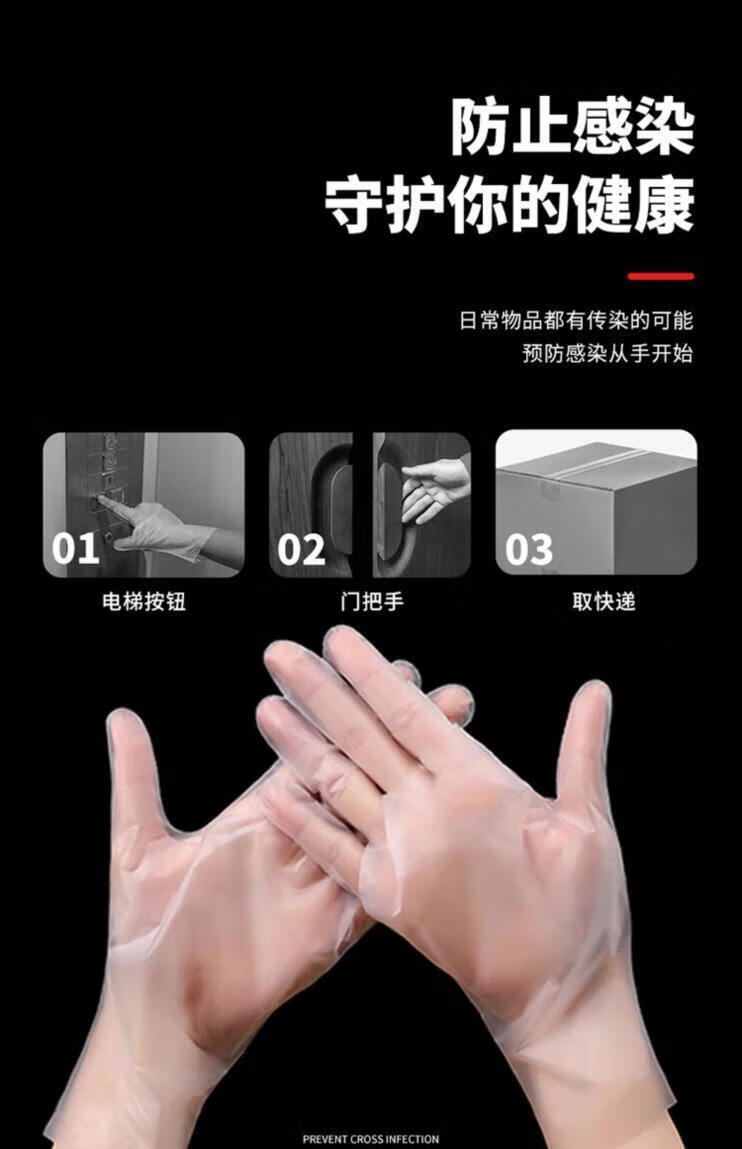 防止感染
守护你的健康

日常物品都有传染的可能
预防感染从手开始

01
电梯按钮

02
门把手

03
取快递

PREVENT CROSS INFECTION