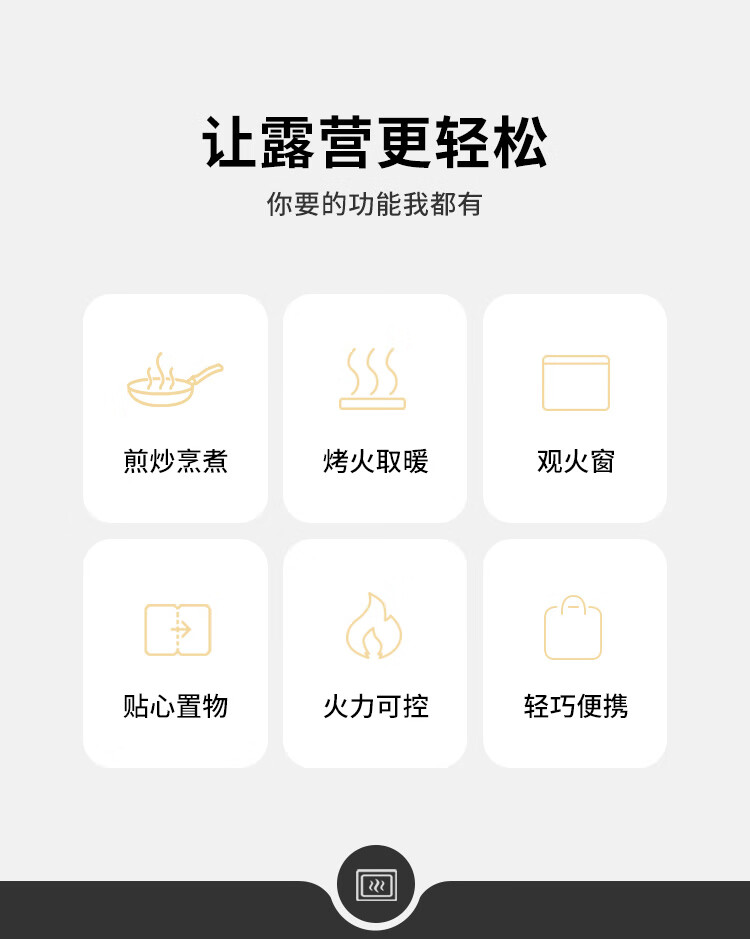 让露营更轻松

你要的功能我都有

煎炒烹煮

烤火取暖

观火窗

贴心置物

火力可控

轻巧便携