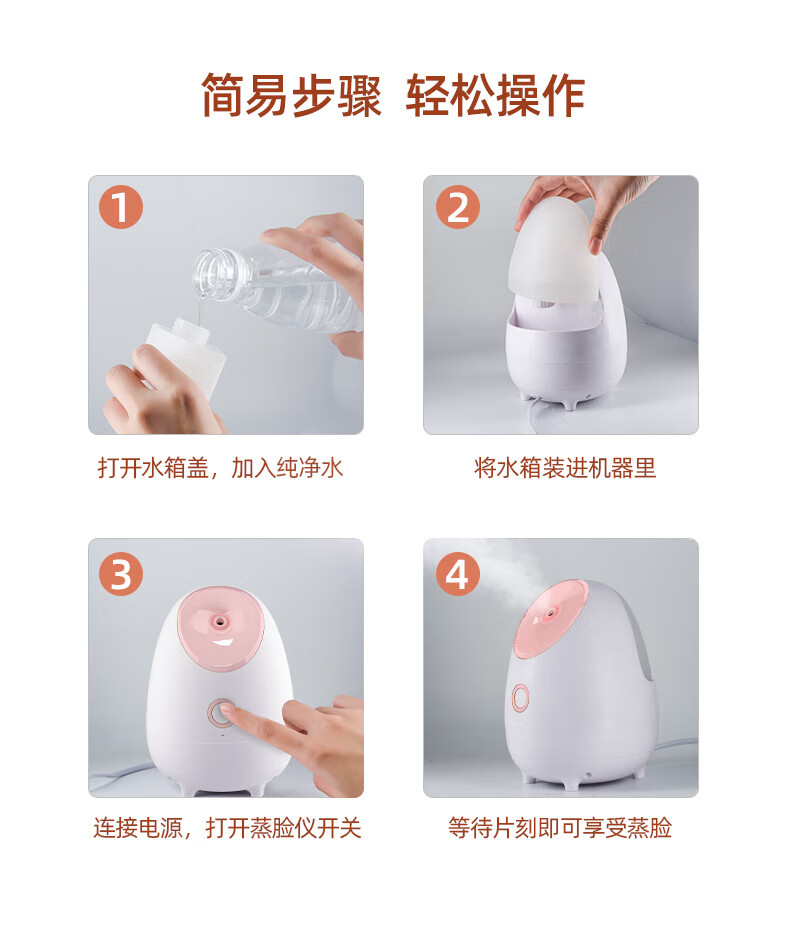 简易步骤 轻松操作

1

打开水箱盖，加入纯净水

2

将水箱装进机器里

3

连接电源，打开蒸脸仪开关

4

等待片刻即可享受蒸脸