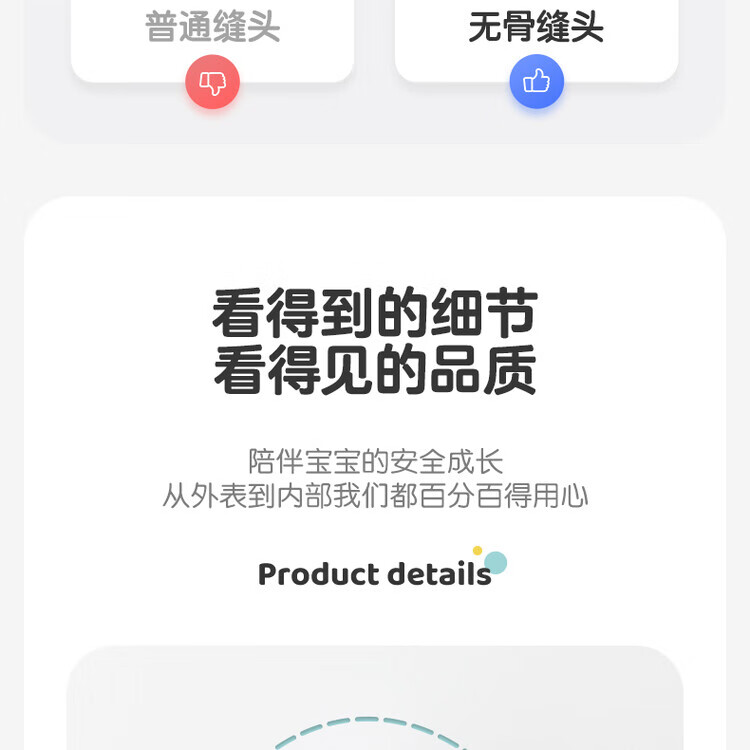 普通缝头

无骨缝头

看得到的细节
看得见的品质

陪伴宝宝的安全成长
从外表到内部我们都百分百得用心

Product details