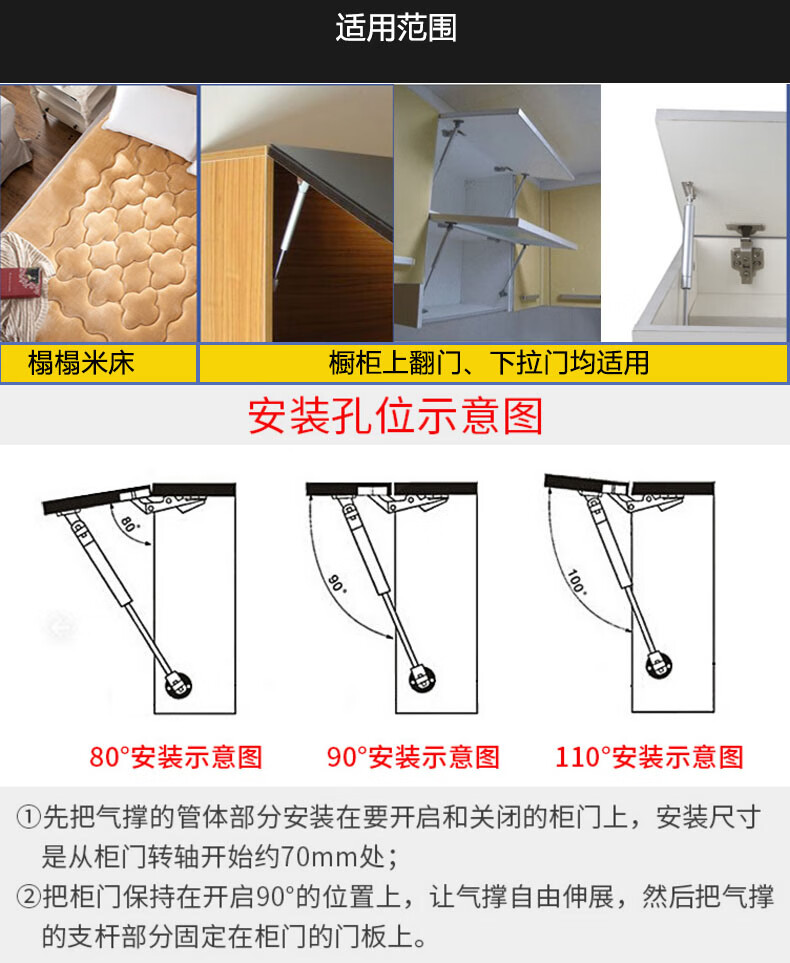 适用范围

榻榻米床

橱柜上翻门、下拉门均适用

安装孔位示意图

80°

90°

100°

80°安装示意图

90°安装示意图

110°安装示意图

①先把气撑的管体部分安装在要开启和关闭的柜门上，安装尺寸是从柜门转轴开始约70mm处；

②把柜门保持在开启90°的位置上，让气撑自由伸展，然后把气撑的支杆部分固定在柜门的门板上。