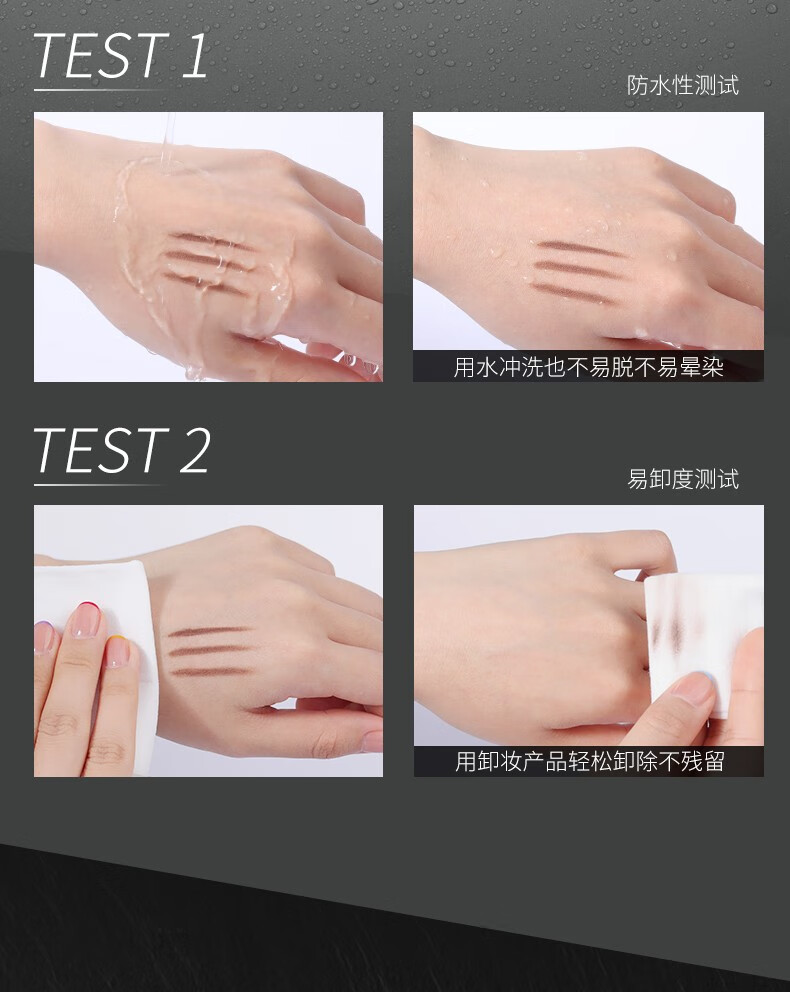 TEST 1

防水性测试

用水冲洗也不易脱不易晕染

TEST 2

易卸度测试

用卸妆产品轻松卸除不残留