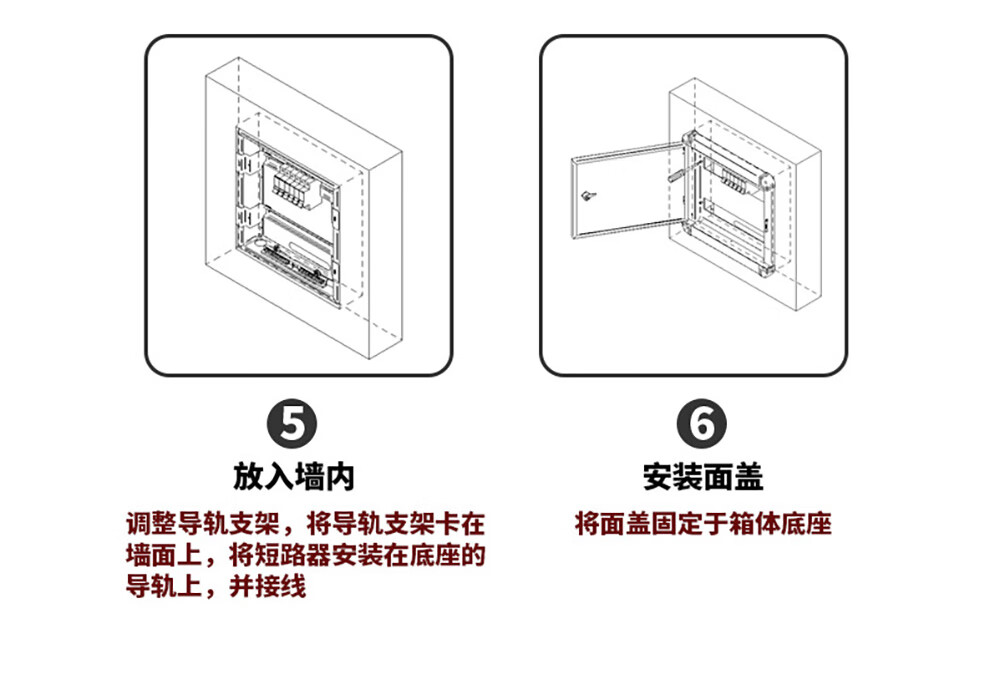 5
放入墙内
调整导轨支架，将导轨支架卡在墙面上，将短路器安装在底座的导轨上，并接线

6
安装面盖
将面盖固定于箱体底座