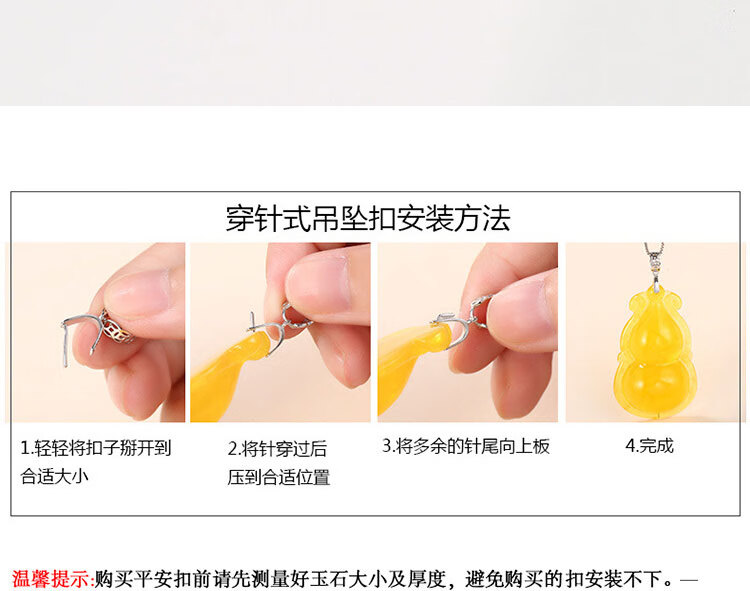 穿针式吊坠扣安装方法

1.轻轻将扣子掰开到合适大小

2.将针穿过后压到合适位置

3.将多余的针尾向上板

4.完成

温馨提示:购买平安扣前请先测量好玉石大小及厚度，避免购买的扣安装不下。—