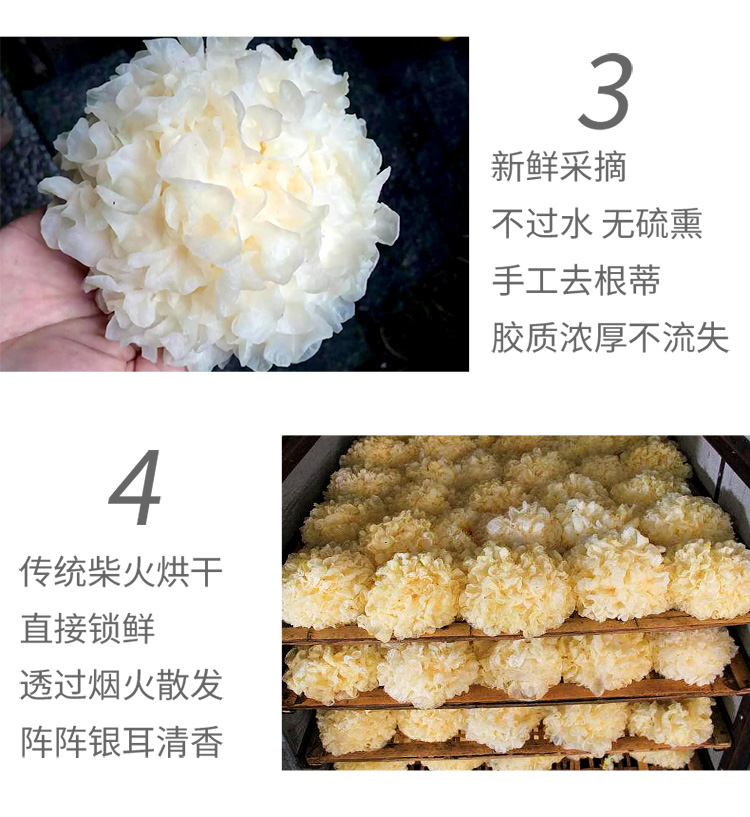 3

新鲜采摘

不过水 无硫熏

手工去根蒂

胶质浓厚不流失

4

传统柴火烘干

直接锁鲜

透过烟火散发

阵阵银耳清香