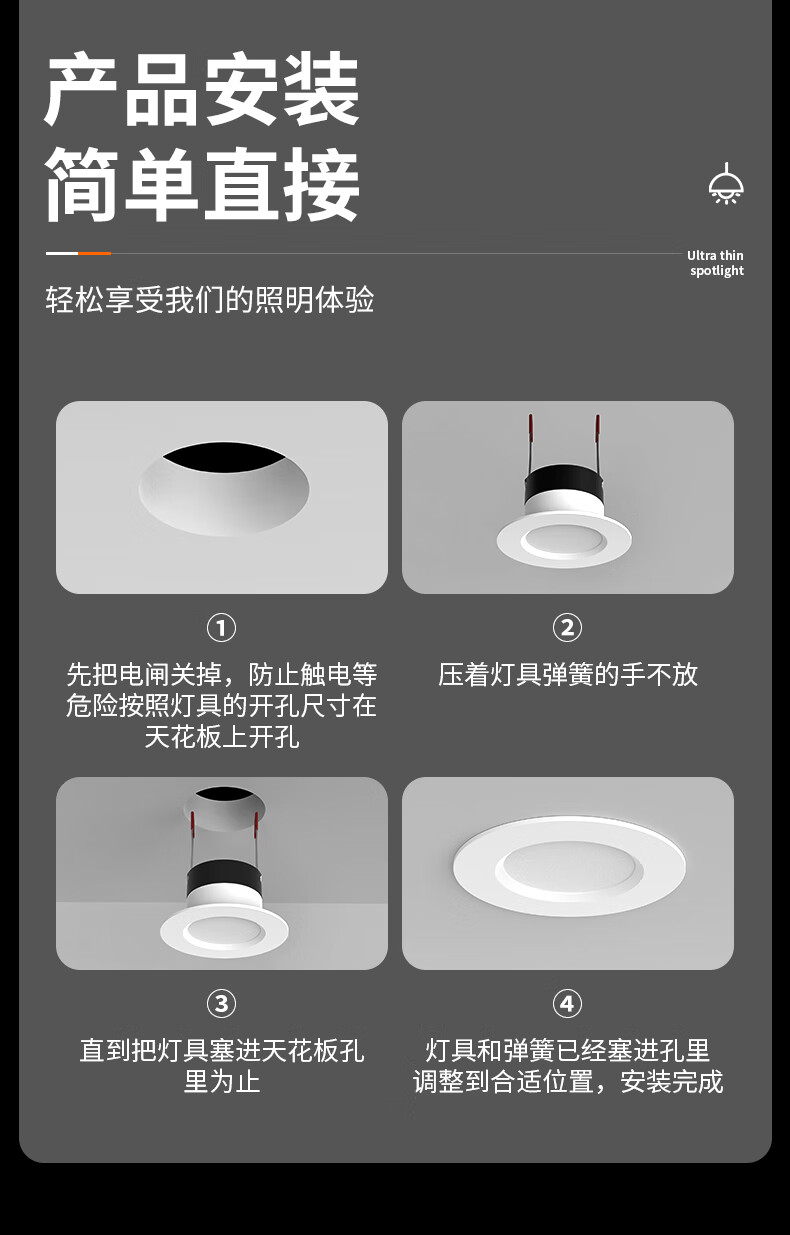 产品安装
简单直接

Ultra thin spotlight

轻松享受我们的照明体验

①
先把电闸关掉，防止触电等危险按照灯具的开孔尺寸在天花板上开孔

②
压着灯具弹簧的手不放

③
直到把灯具塞进天花板孔里为止

④
灯具和弹簧已经塞进孔里调整到合适位置，安装完成