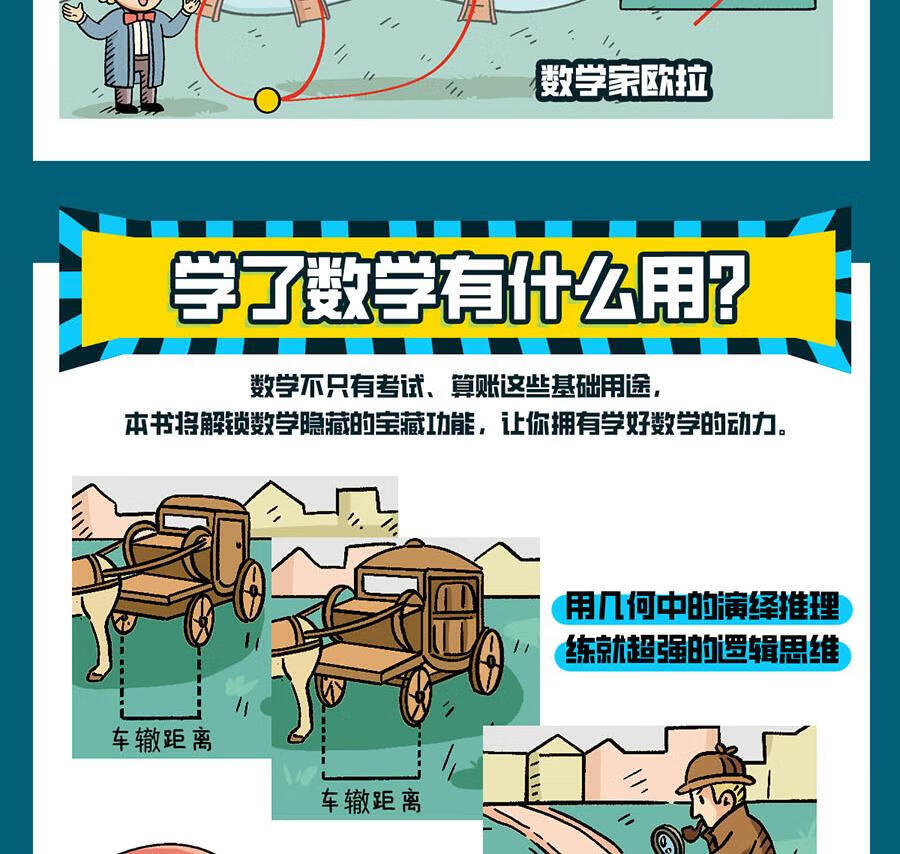 数学家欧拉

学了数学有什么用？

数学不只有考试、算账这些基础用途，
本书将解锁数学隐藏的宝藏功能，让你拥有学好数学的动力。

车辙距离

车辙距离

用几何中的演绎推理
练就超强的逻辑思维