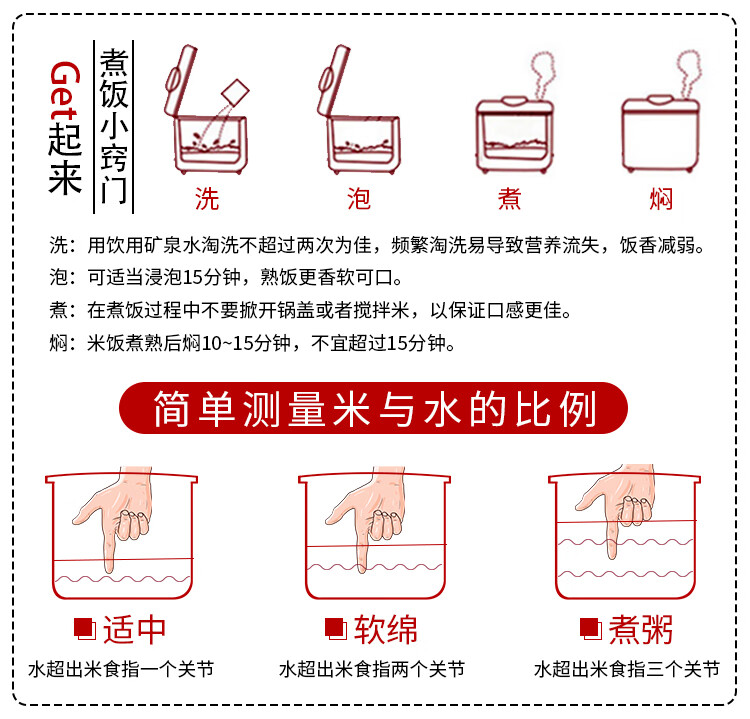 Get起来

煮饭小窍门

洗

泡

煮

焖

洗：用饮用矿泉水淘洗不超过两次为佳，频繁淘洗易导致营养流失，饭香减弱。

泡：可适当浸泡15分钟，熟饭更香软可口。

煮：在煮饭过程中不要掀开锅盖或者搅拌米，以保证口感更佳。

焖：米饭煮熟后焖10~15分钟，不宜超过15分钟。

简单测量米与水的比例

适中

水超出米食指一个关节

软绵

水超出米食指两个关节

煮粥

水超出米食指三个关节