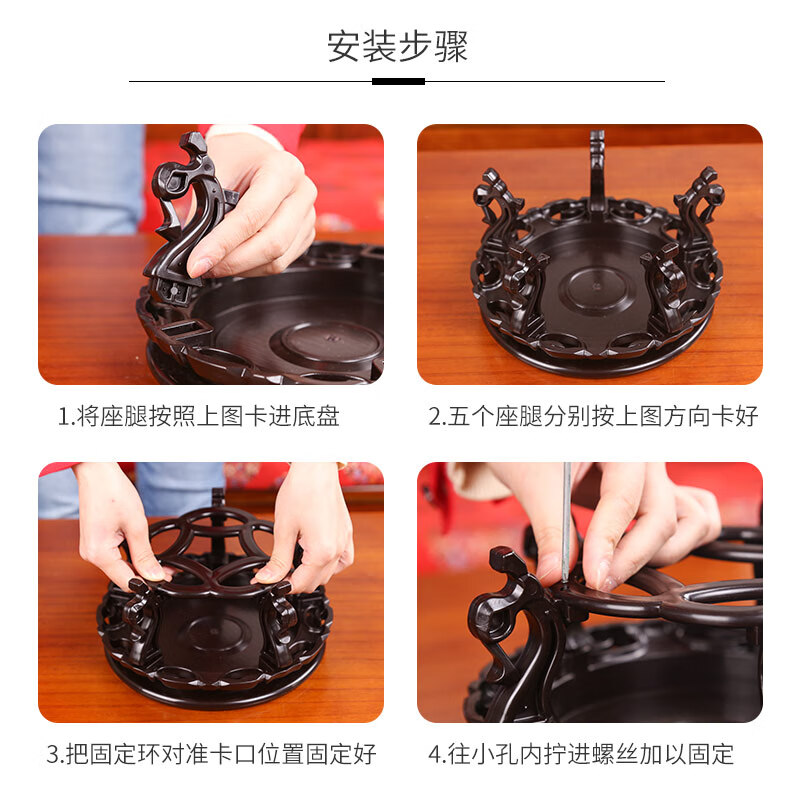 安装步骤

1.将座腿按照上图卡进底盘

2.五个座腿分别按上图方向卡好

3.把固定环对准卡口位置固定好

4.往小孔内拧进螺丝加以固定