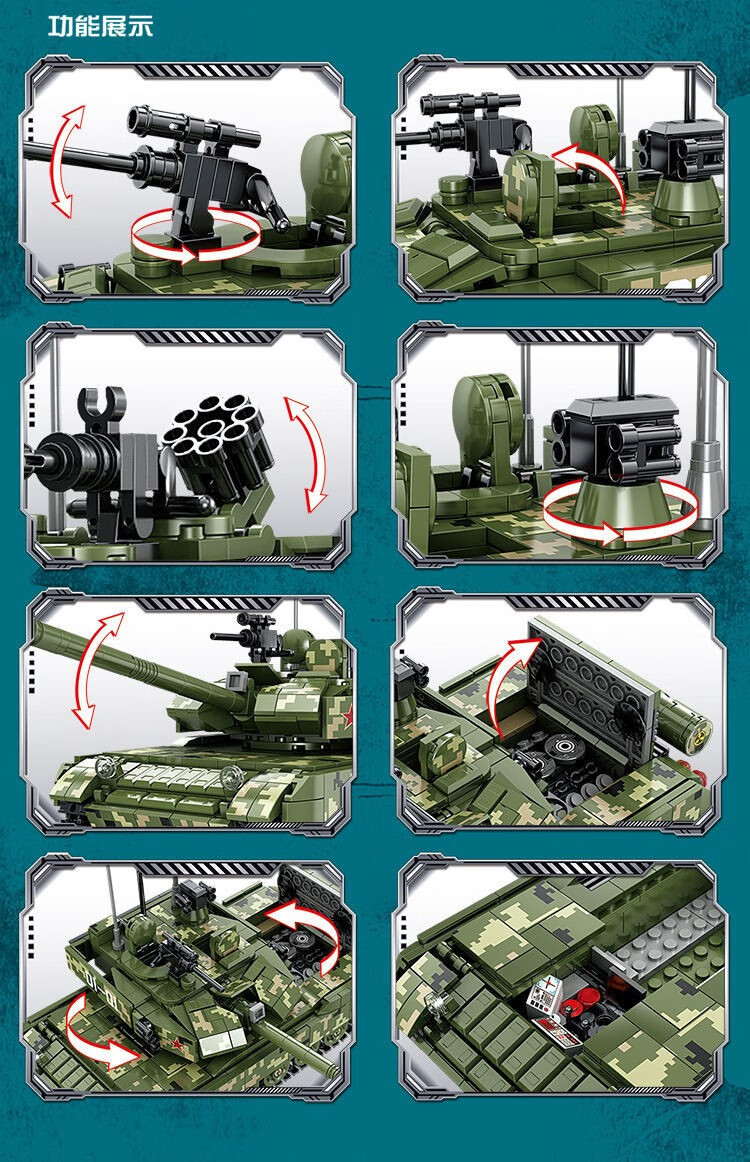 功能展示