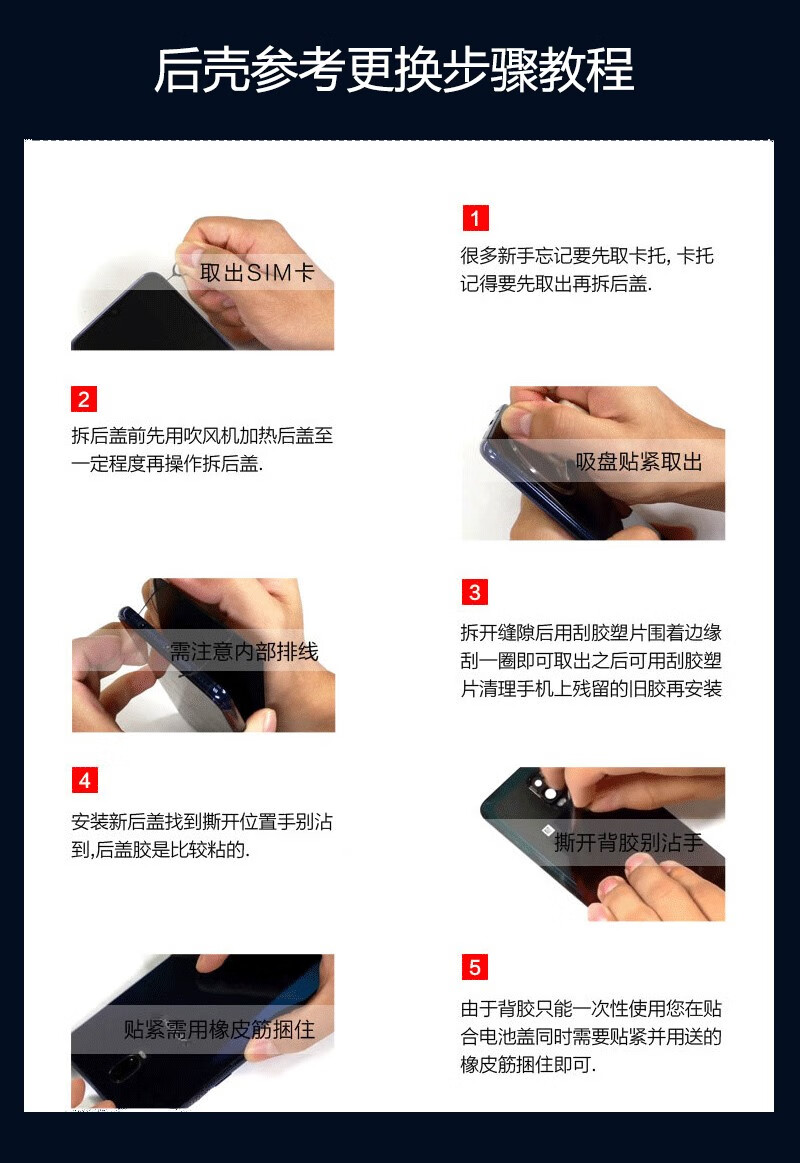 后壳参考更换步骤教程

取出SIM卡

1
很多新手忘记要先取卡托, 卡托记得要先取出再拆后盖.

2
拆后盖前先用吹风机加热后盖至一定程度再操作拆后盖.

吸盘贴紧取出

需注意内部排线

3
拆开缝隙后用刮胶塑片围着边缘刮一圈即可取出之后可用刮胶塑片清理手机上残留的旧胶再安装

4
安装新后盖找到撕开位置手别沾到,后盖胶是比较粘的.

撕开背胶别沾手

贴紧需用橡皮筋捆住

5
由于背胶只能一次性使用您在贴合电池盖同时需要贴紧并用送的橡皮筋捆住即可.