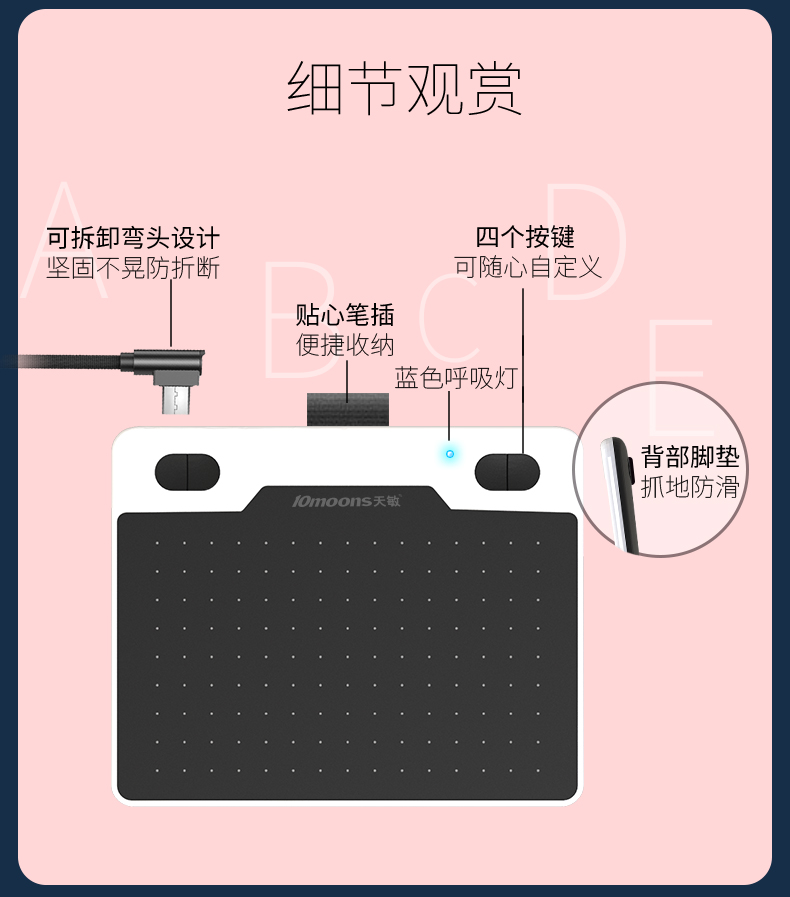 细节观赏

A
可拆卸弯头设计
坚固不晃防折断

B
贴心笔插
便捷收纳

C
蓝色呼吸灯

D
四个按键
可随心自定义

E
背部脚垫
抓地防滑

10moons天敏