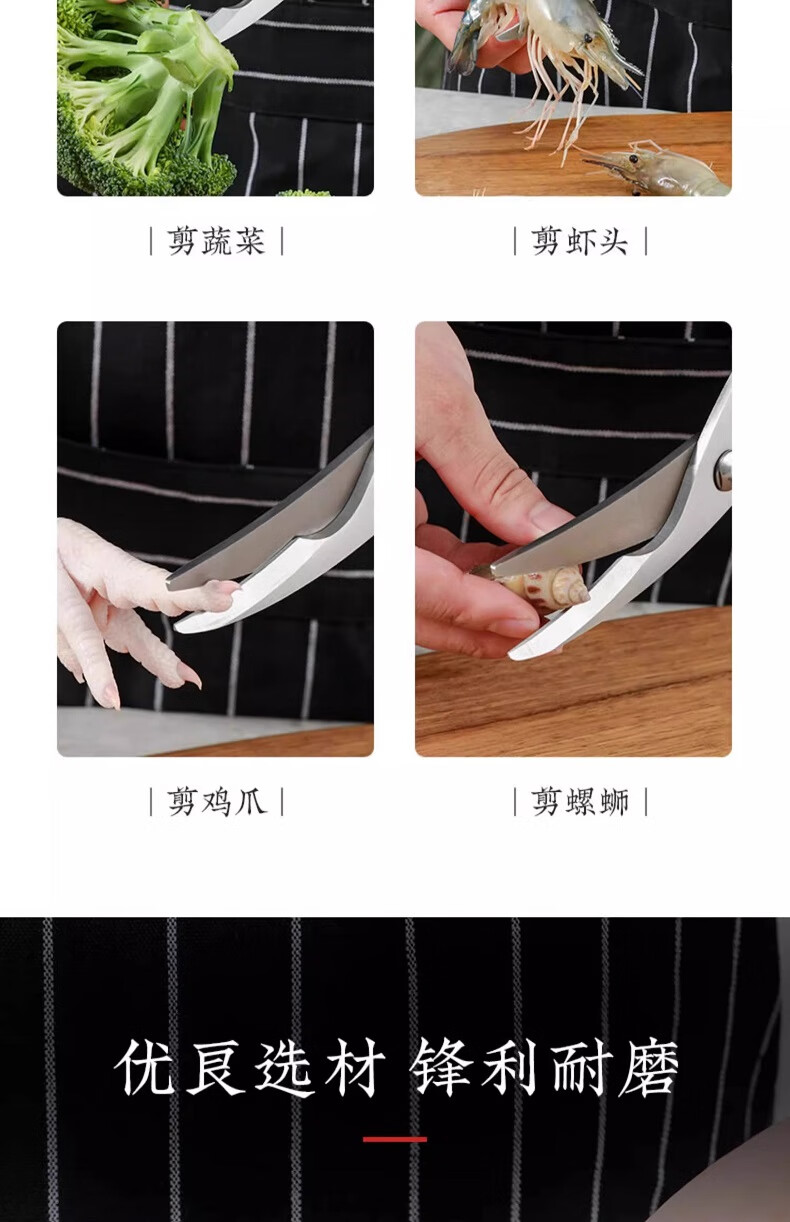 | 剪蔬菜 |

| 剪虾头 |

| 剪鸡爪 |

| 剪螺蛳 |

优良选材 锋利耐磨