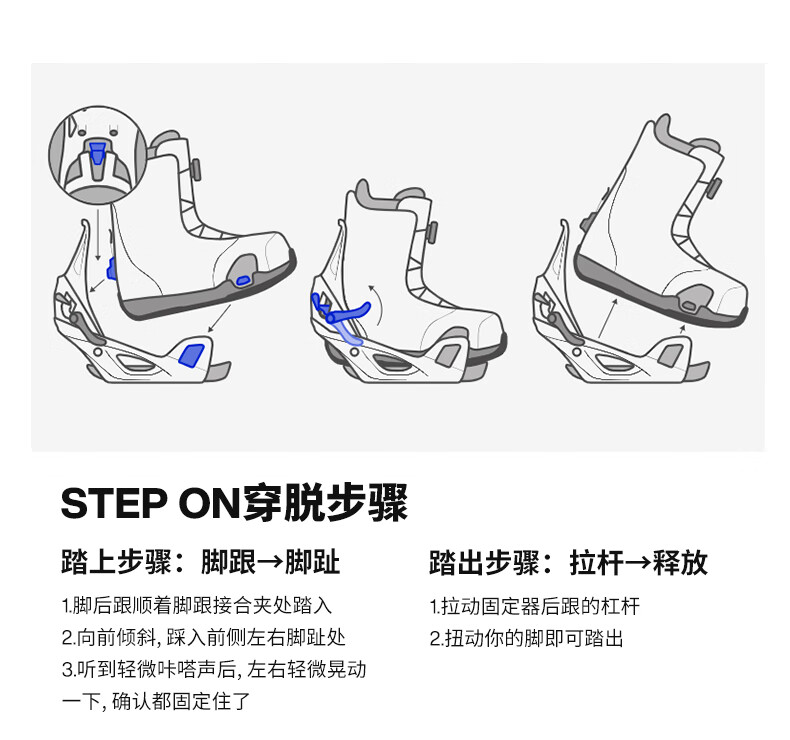 STEP ON穿脱步骤

踏上步骤：脚跟→脚趾

1.脚后跟顺着脚跟接合夹处踏入
2.向前倾斜, 踩入前侧左右脚趾处
3.听到轻微咔嗒声后, 左右轻微晃动一下, 确认都固定住了

踏出步骤：拉杆→释放

1.拉动固定器后跟的杠杆
2.扭动你的脚即可踏出