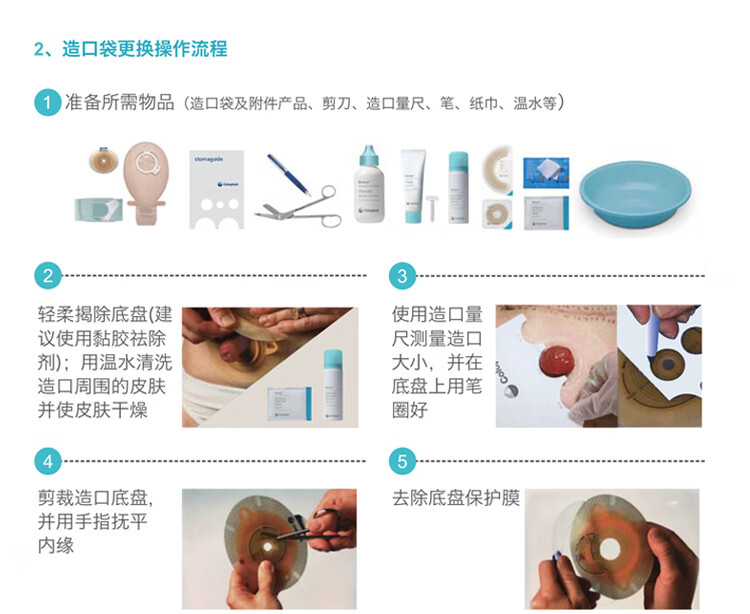 2、造口袋更换操作流程

1 准备所需物品（造口袋及附件产品、剪刀、造口量尺、笔、纸巾、温水等）

stomaguide

2

轻柔揭除底盘(建议使用黏胶祛除剂)；用温水清洗造口周围的皮肤并使皮肤干燥

3

使用造口量尺测量造口大小，并在底盘上用笔圈好

4

剪裁造口底盘，并用手指抚平内缘

5

去除底盘保护膜